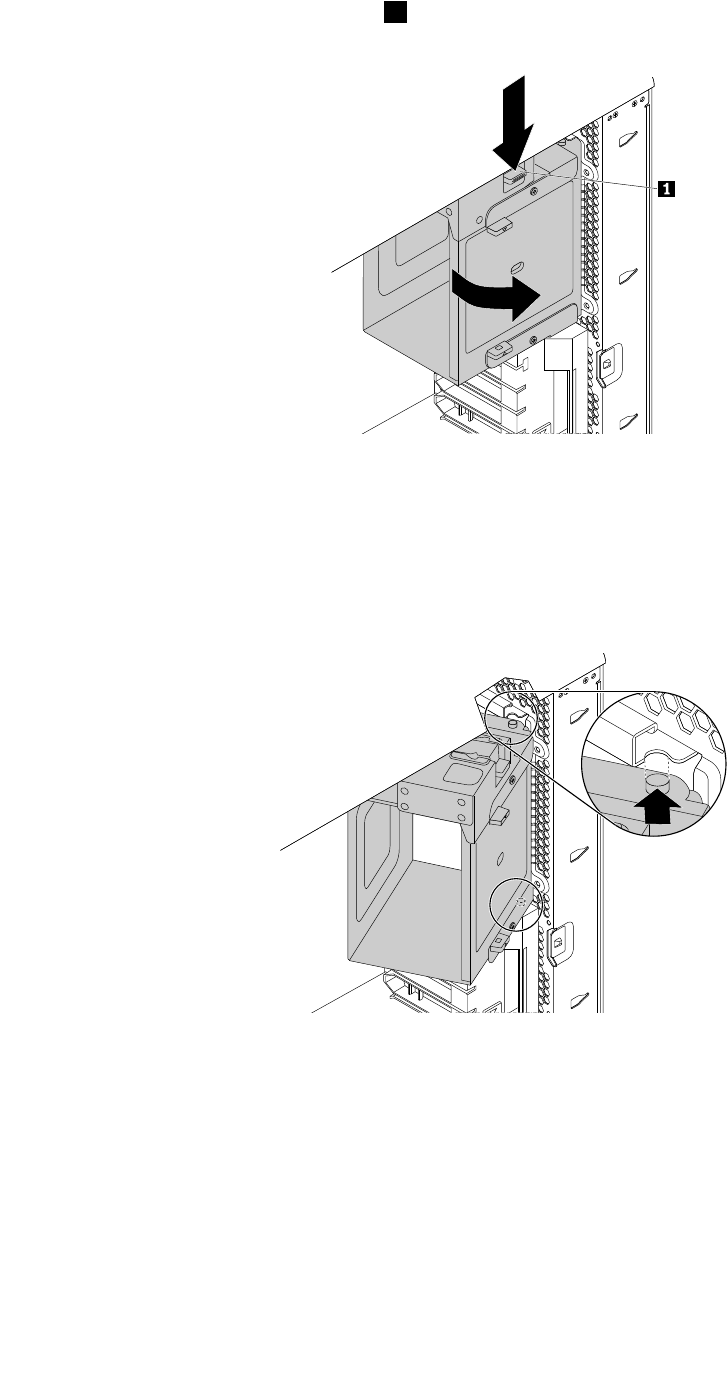 1