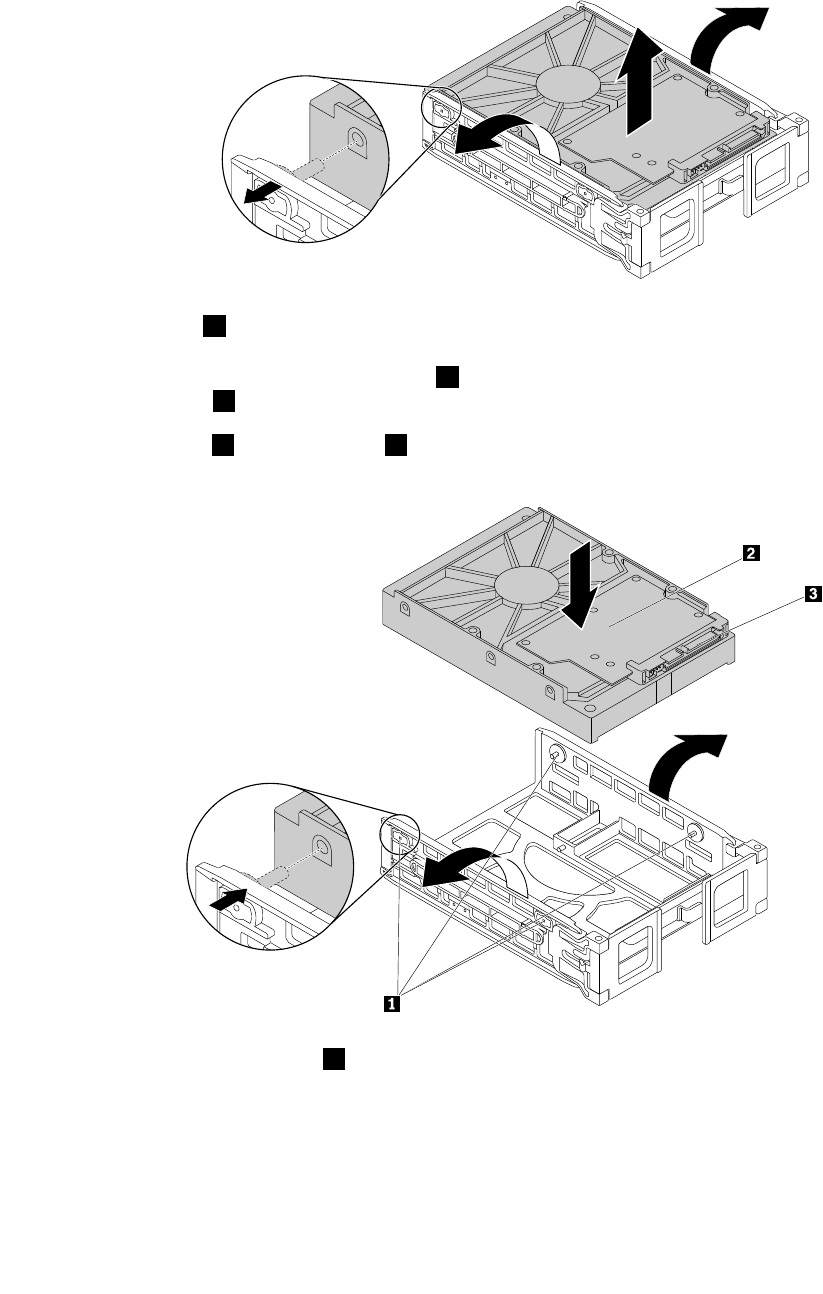 2

3

1