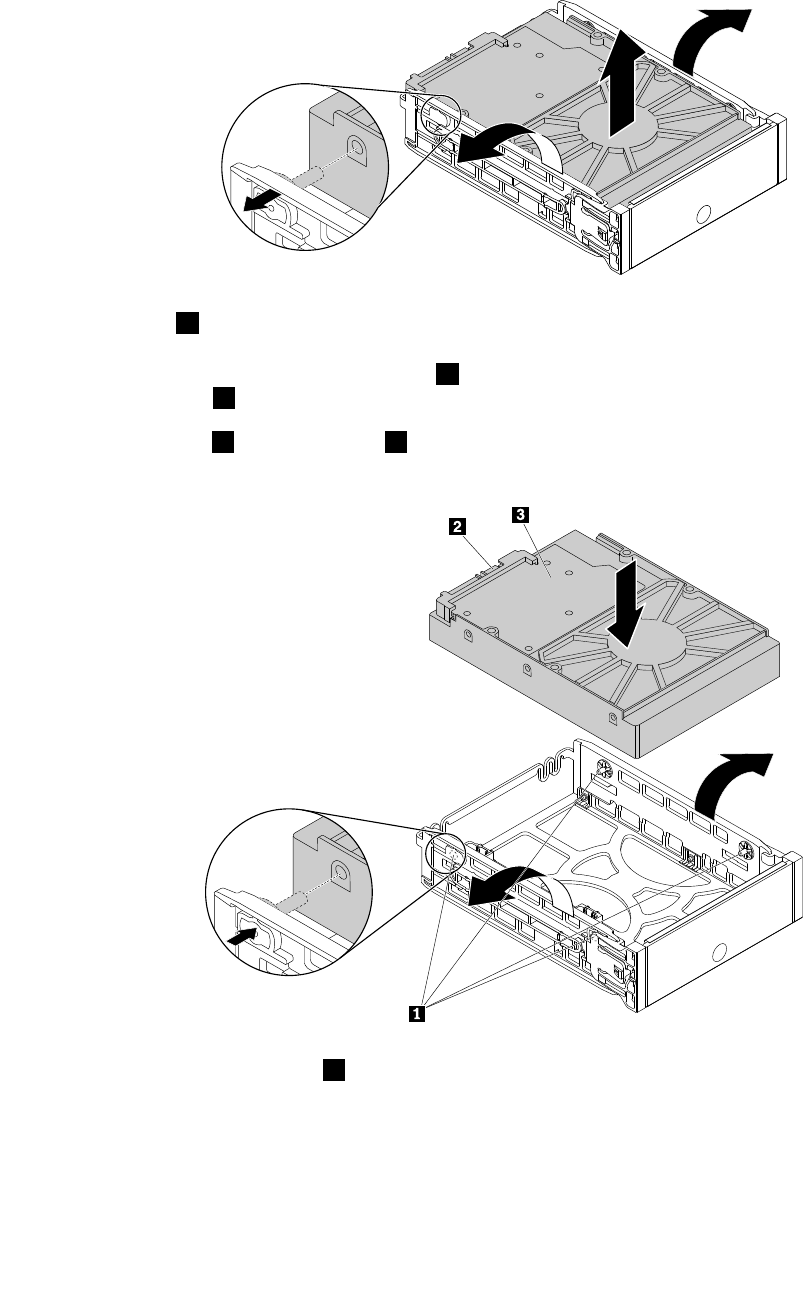 2
3
1