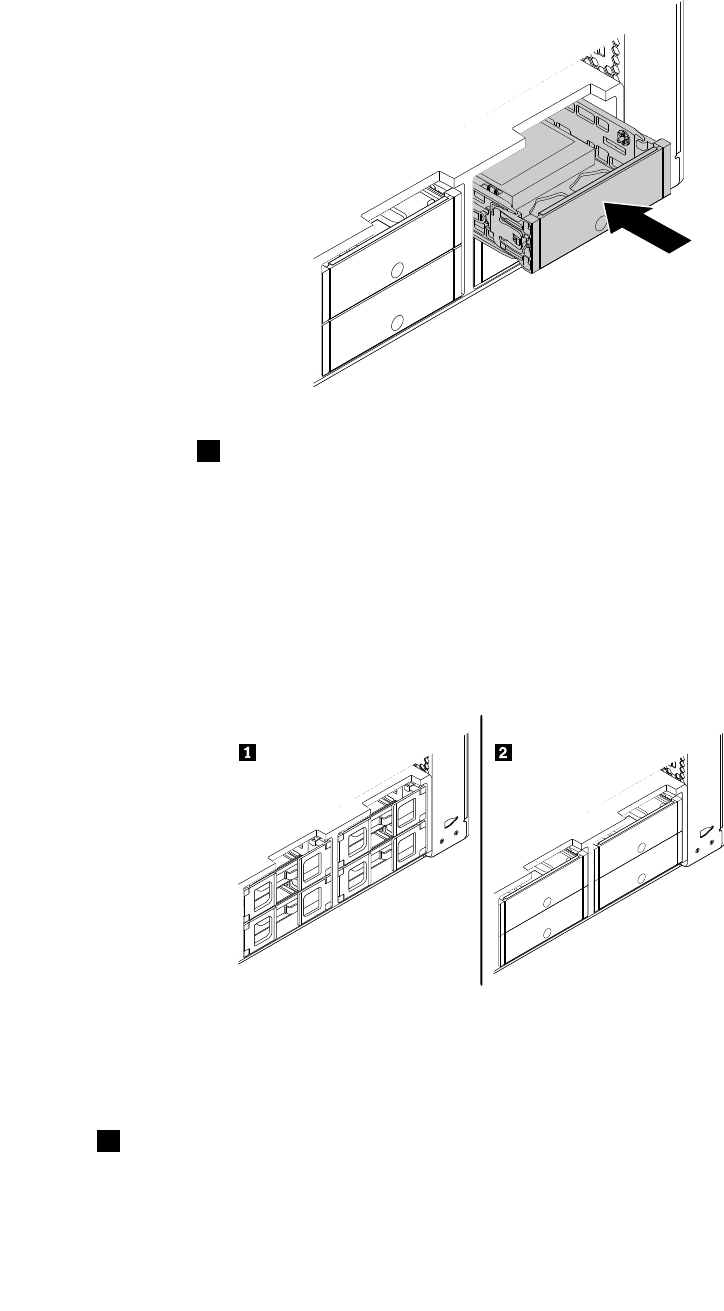 1

2