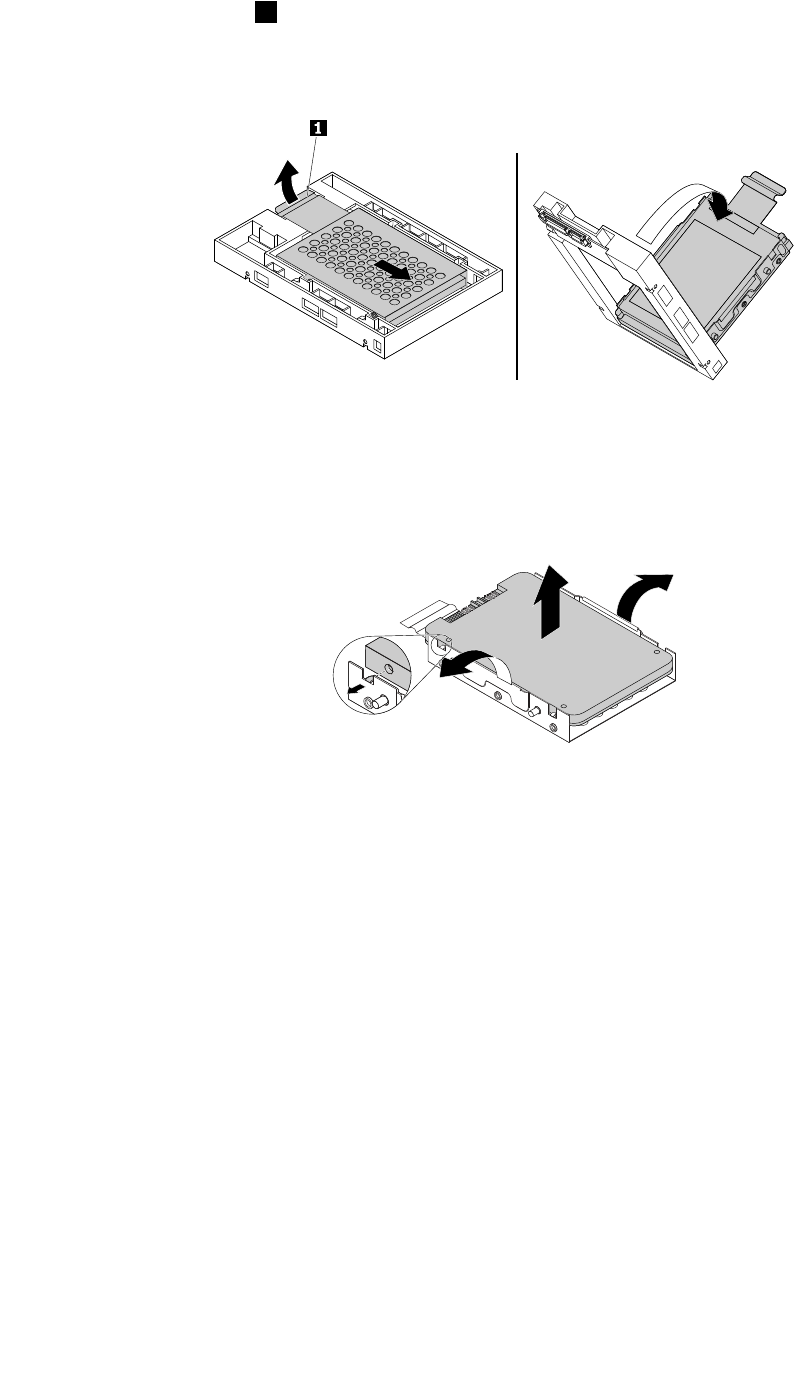 1