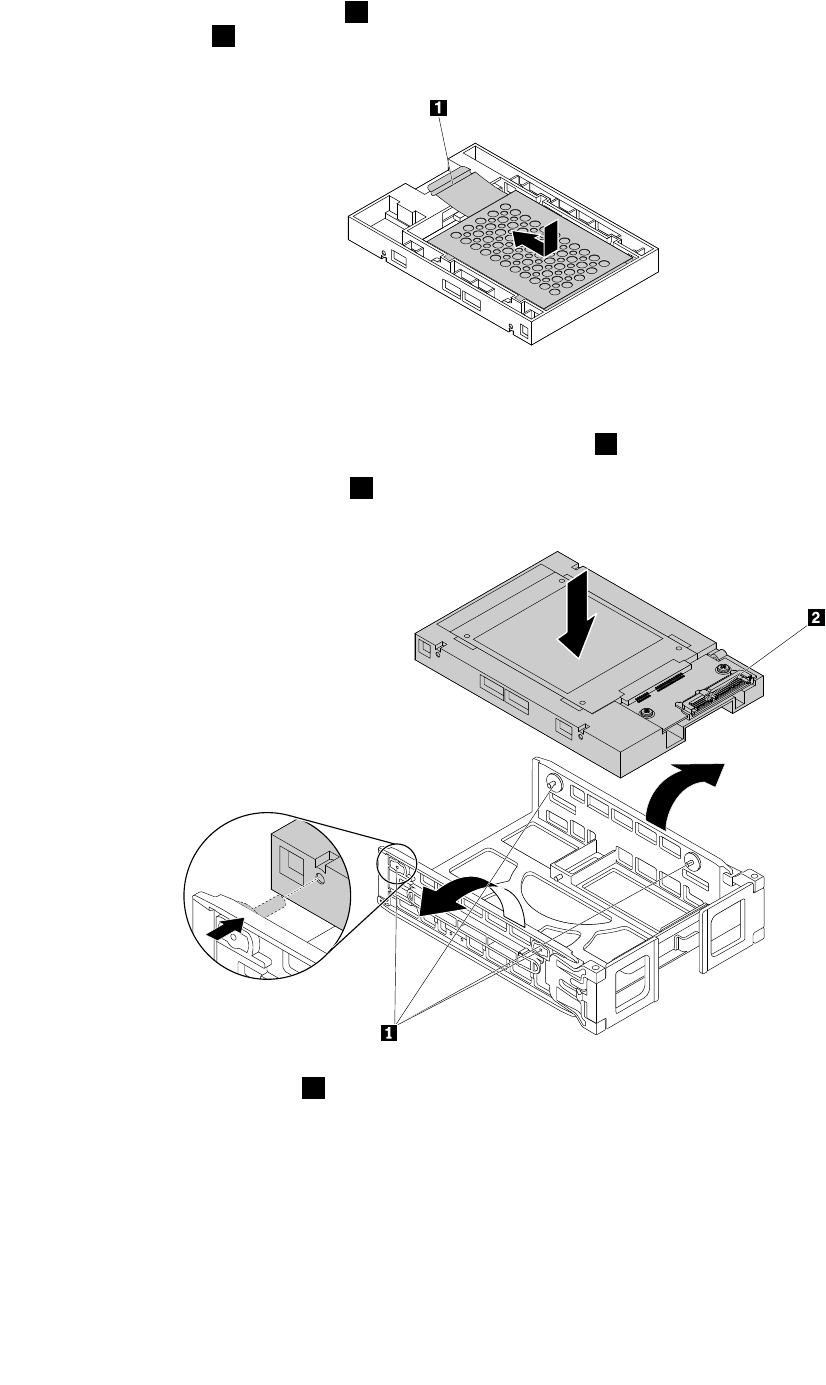 1

2

1