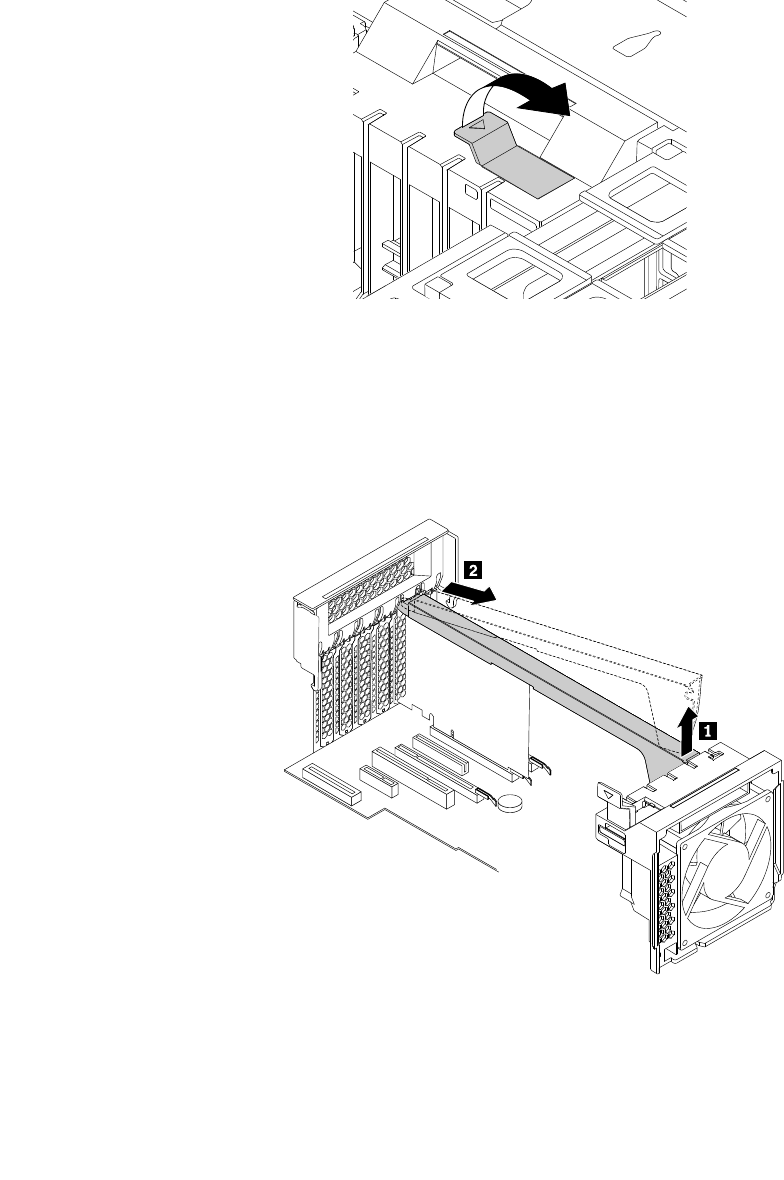 2

1