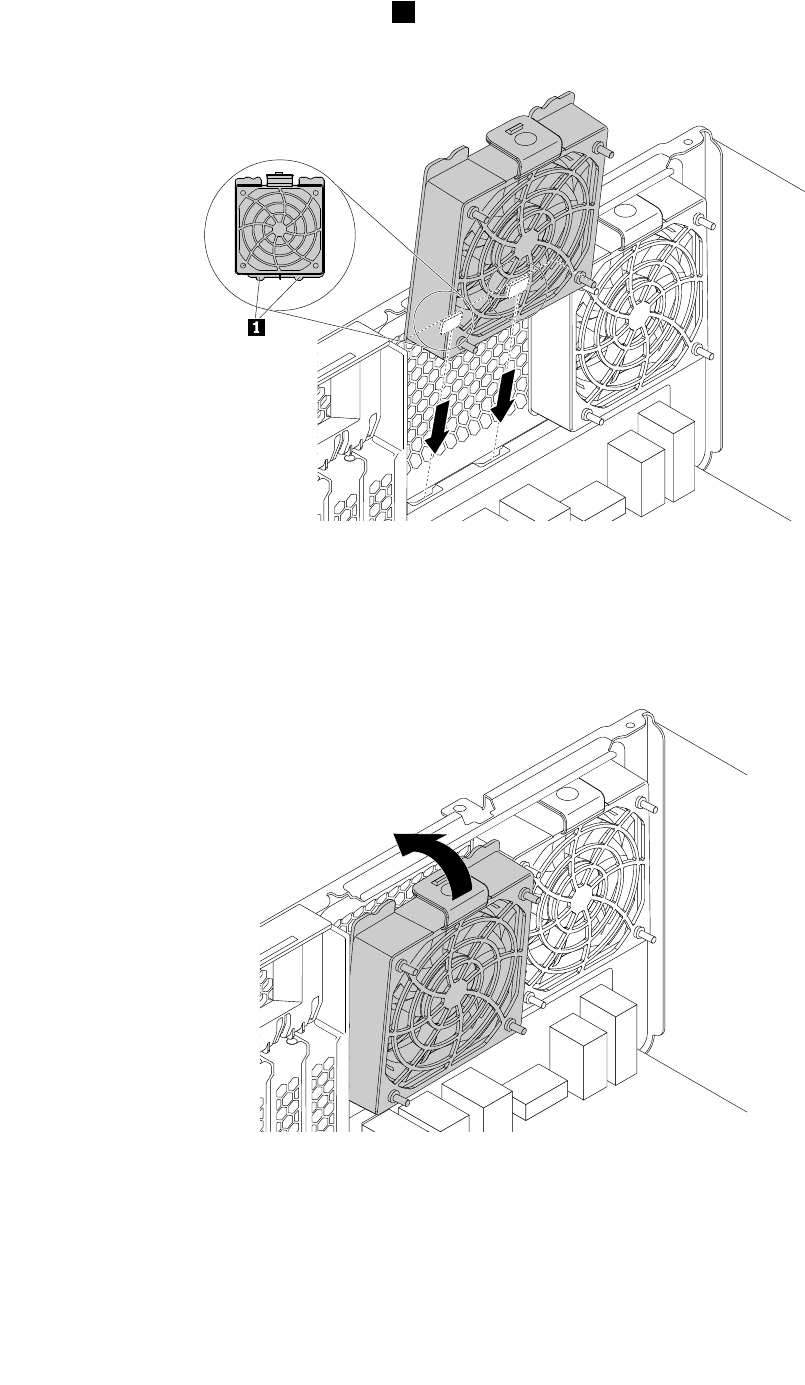 1