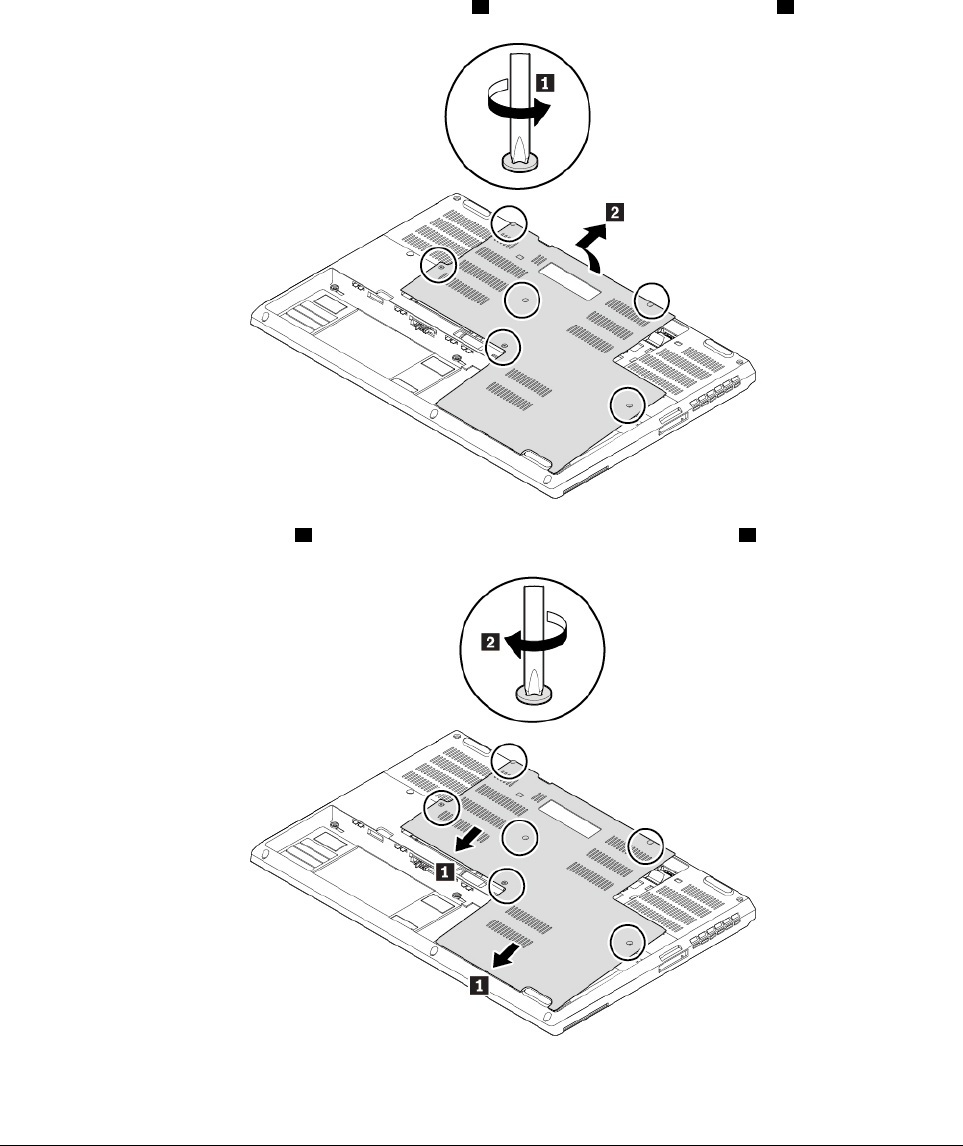 1

2

2

1

1