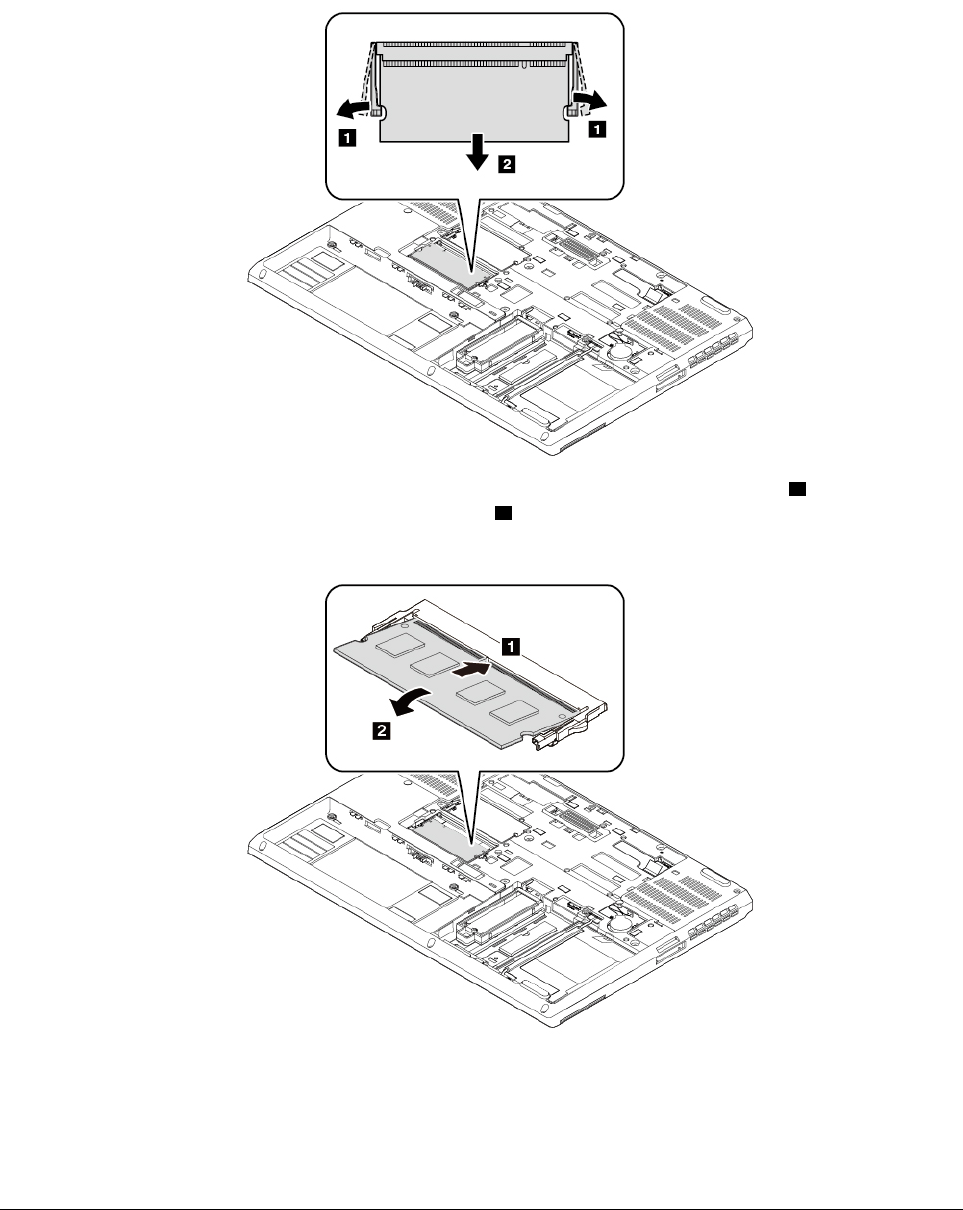 1

1

2

1

2