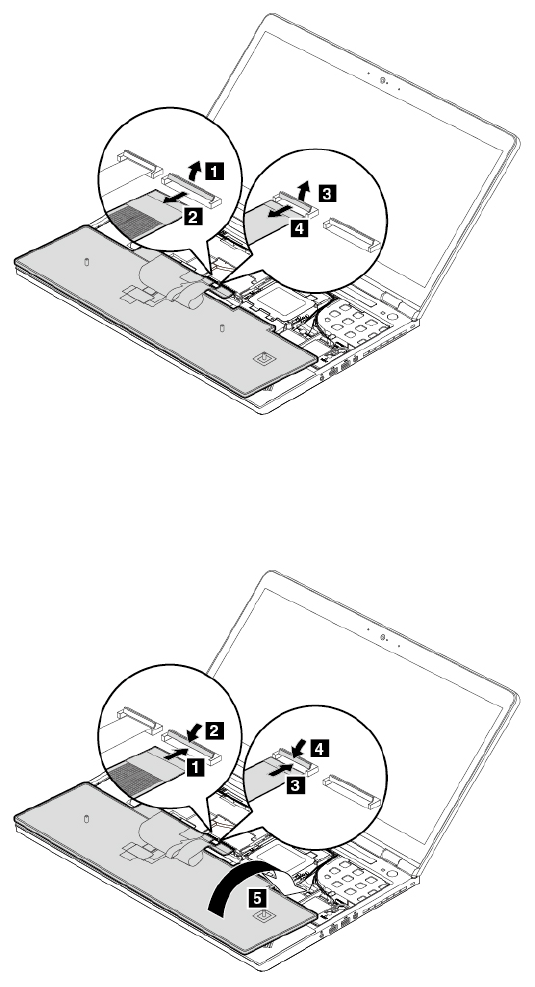 1
2
3
4

2
1
4
3
5