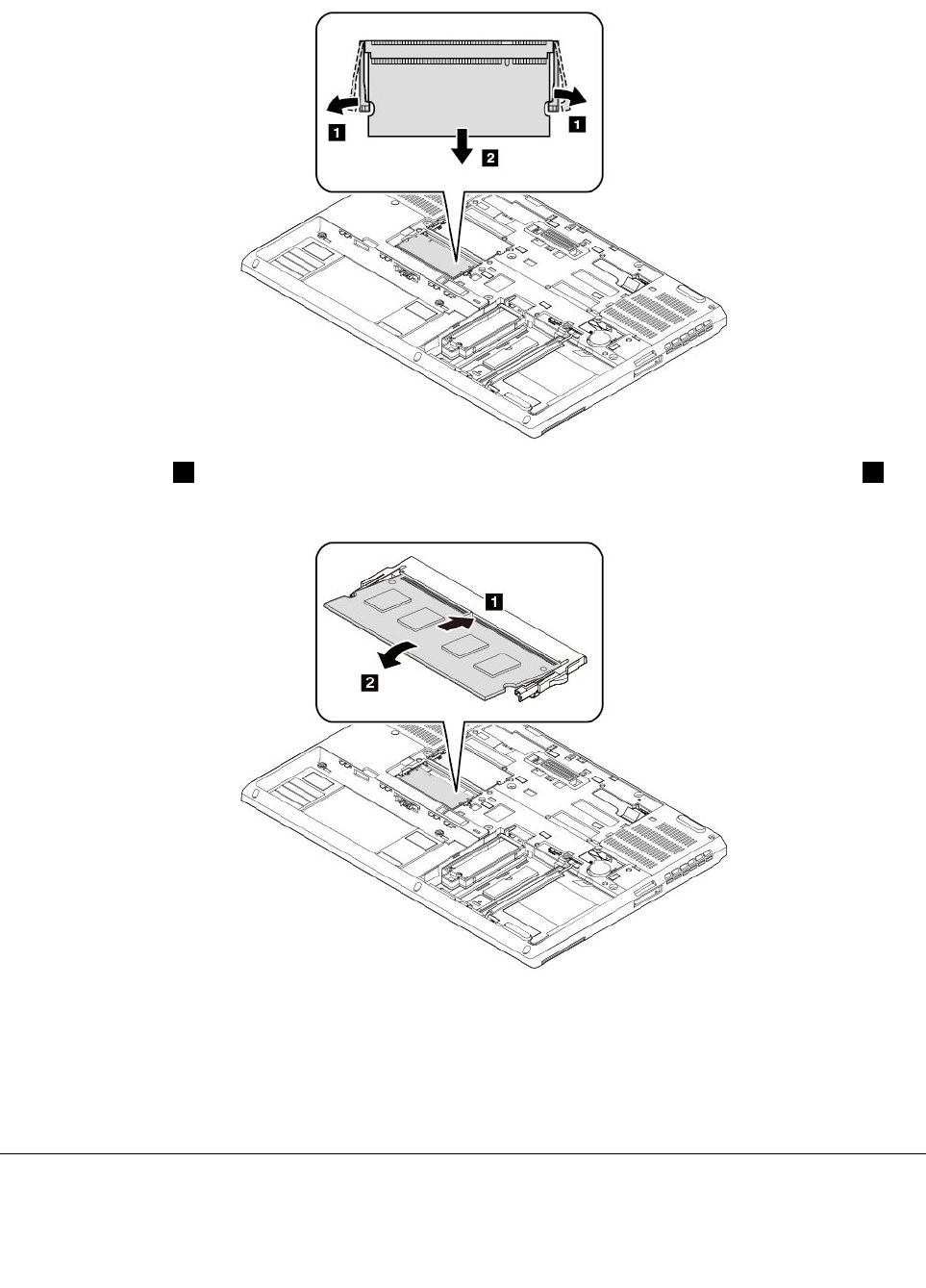 1

1

2

1

2