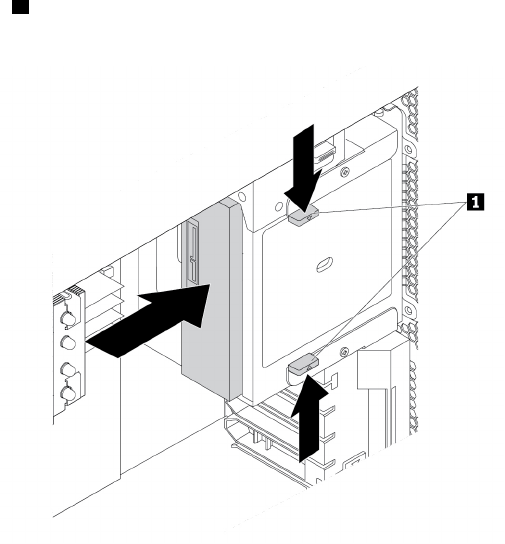 1