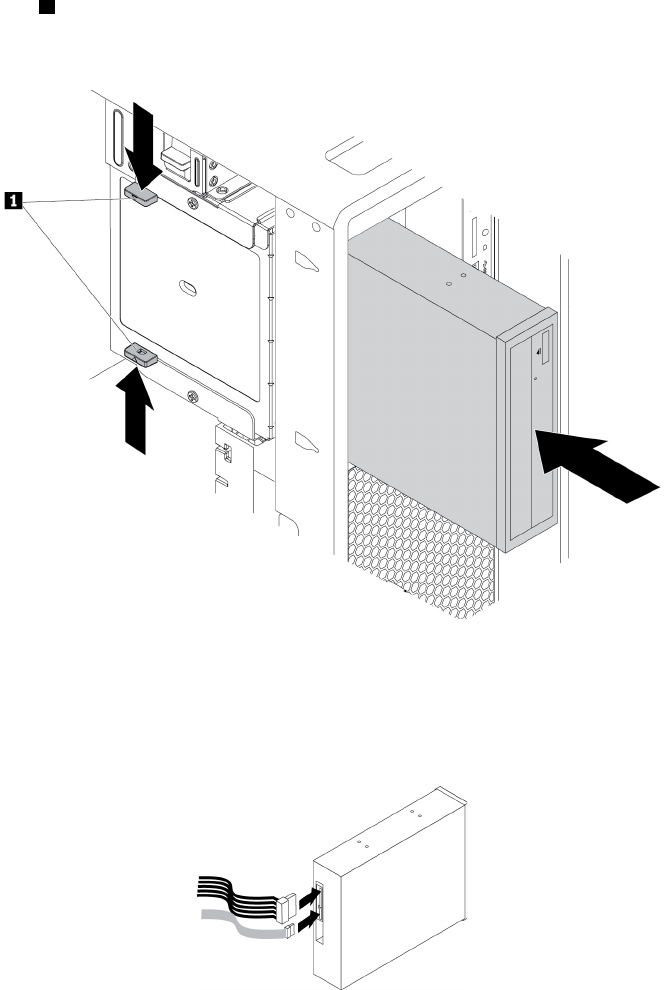 1