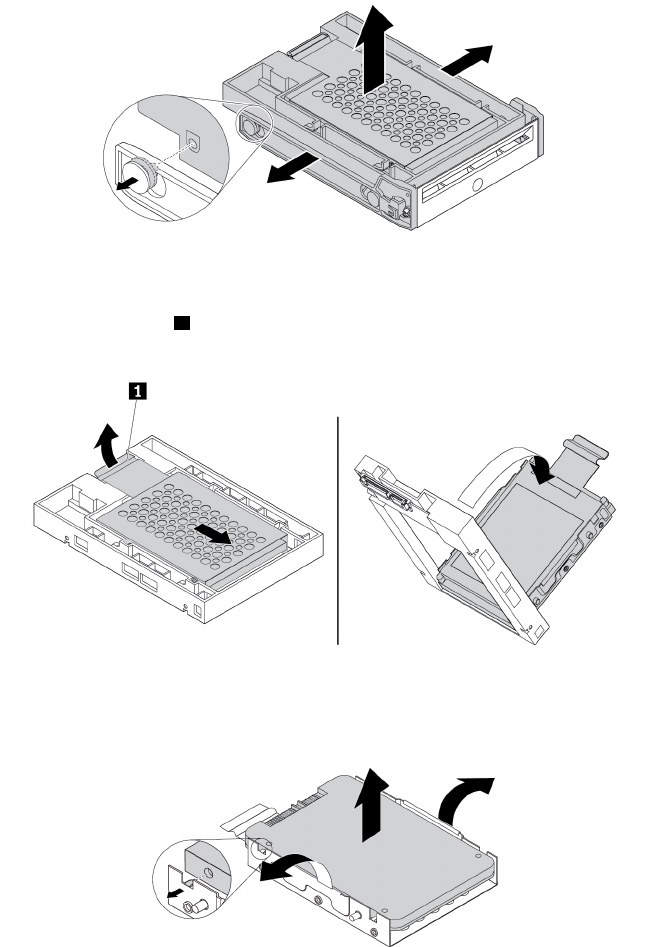 1