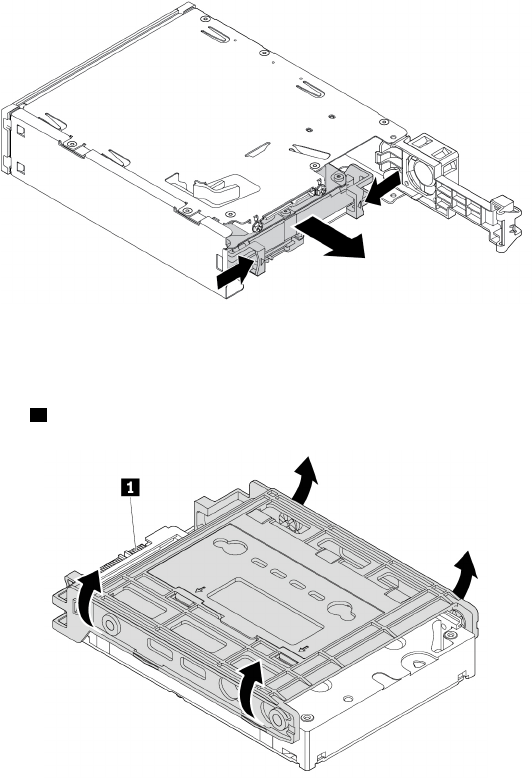 1