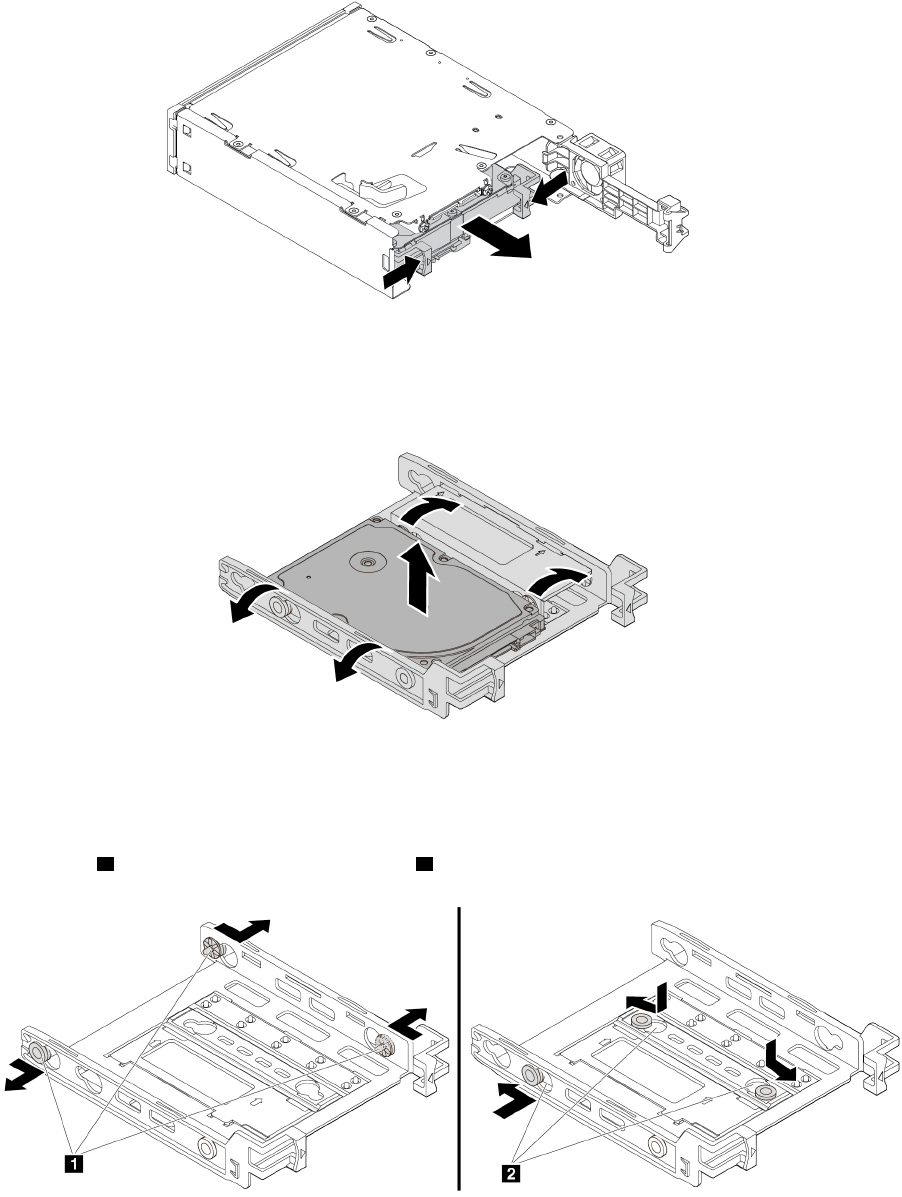 1

2