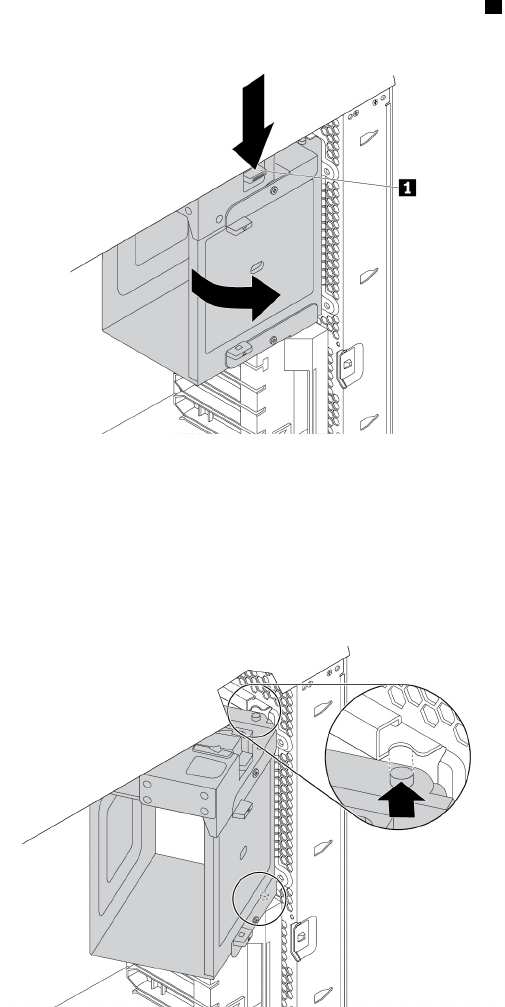 1