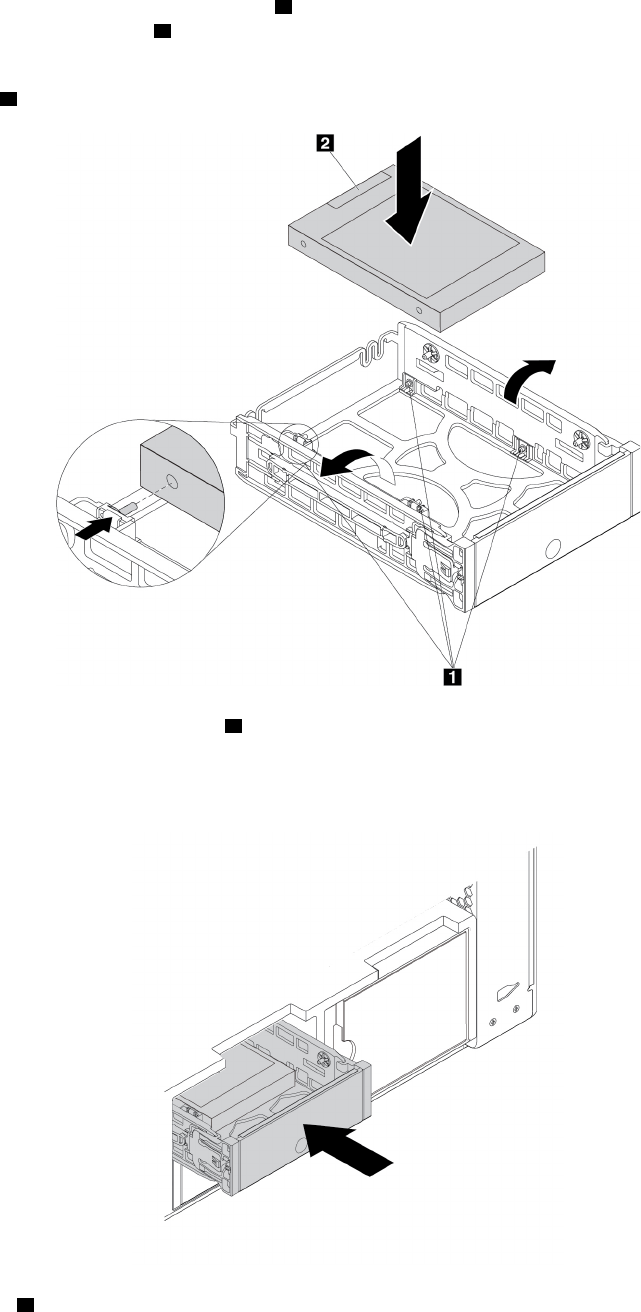 2

1