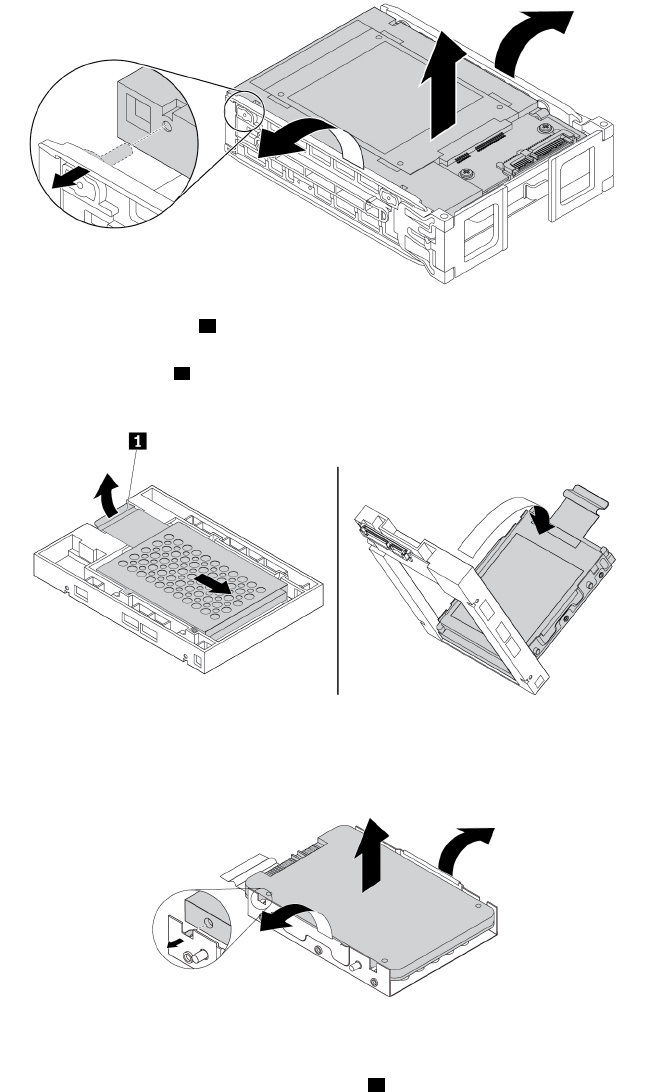 1