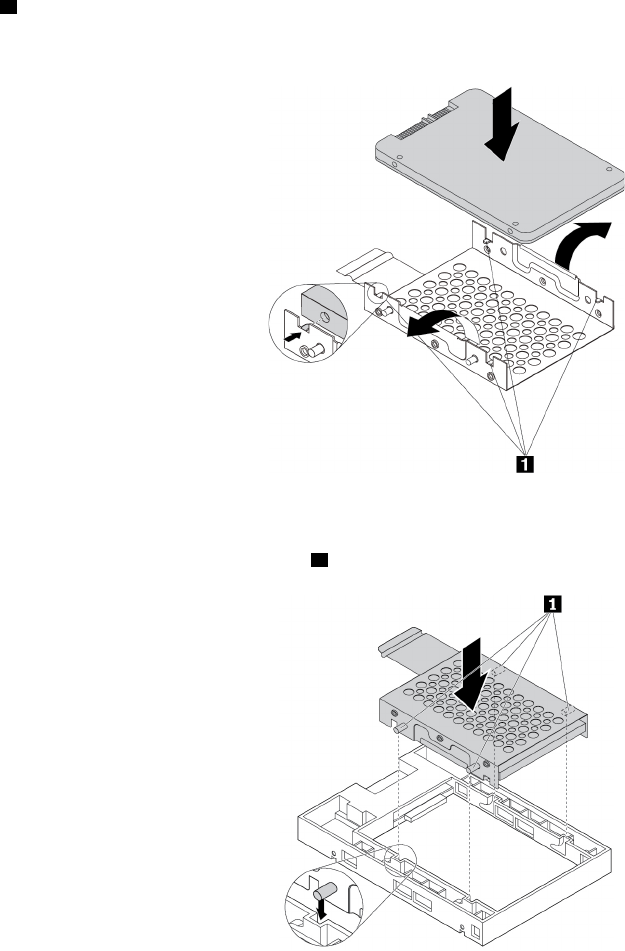 1

1