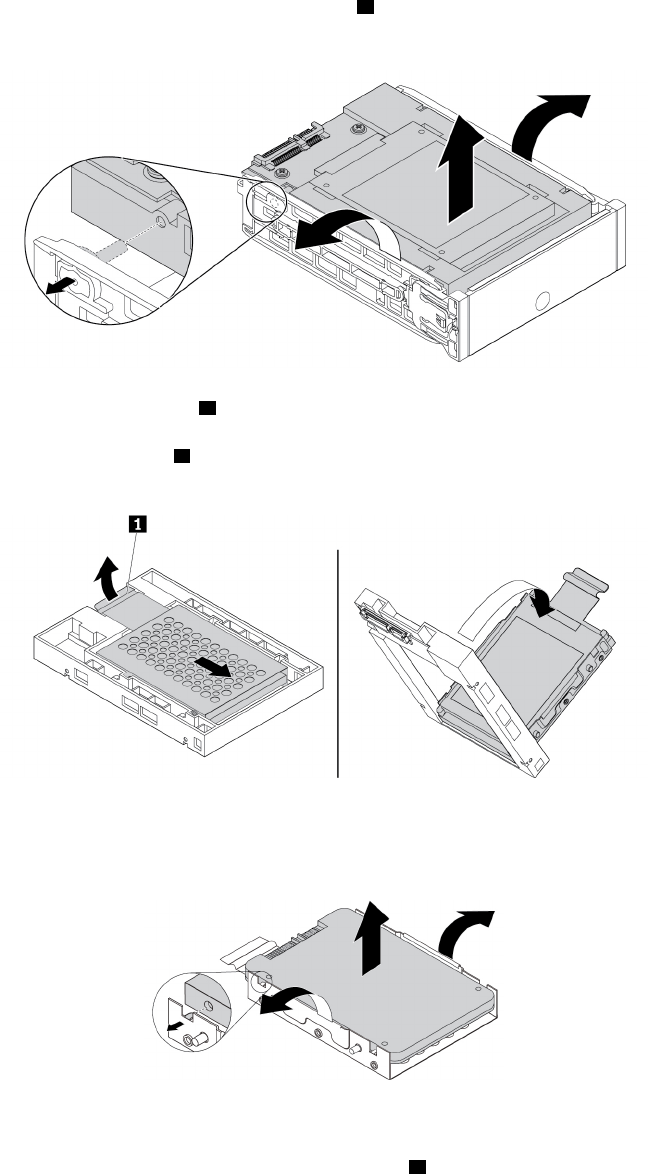 1