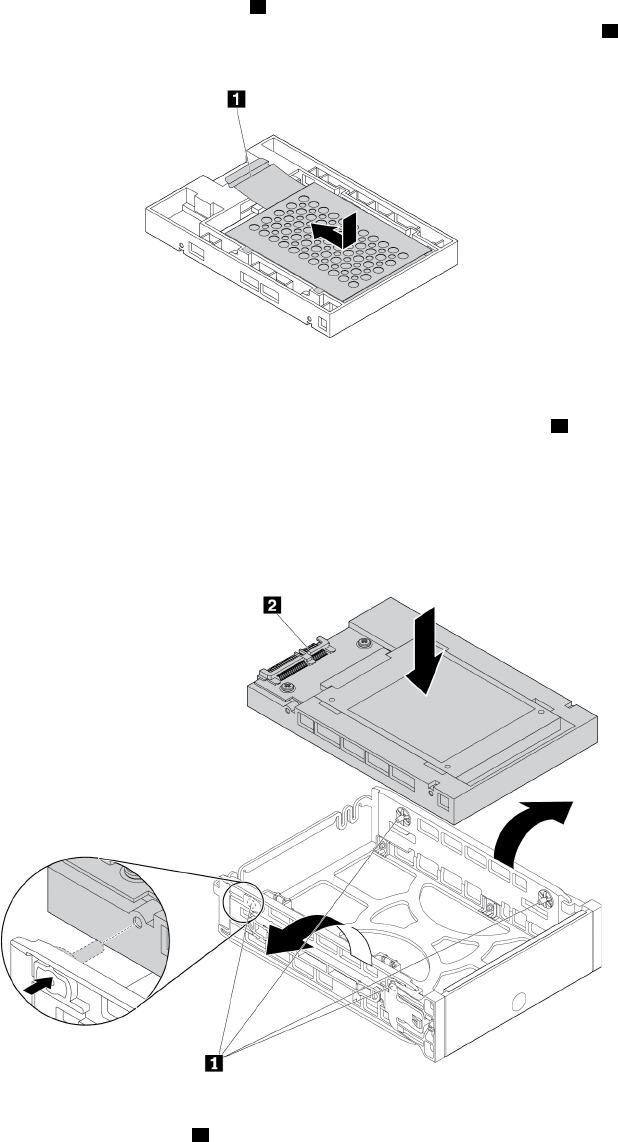 1

2

1