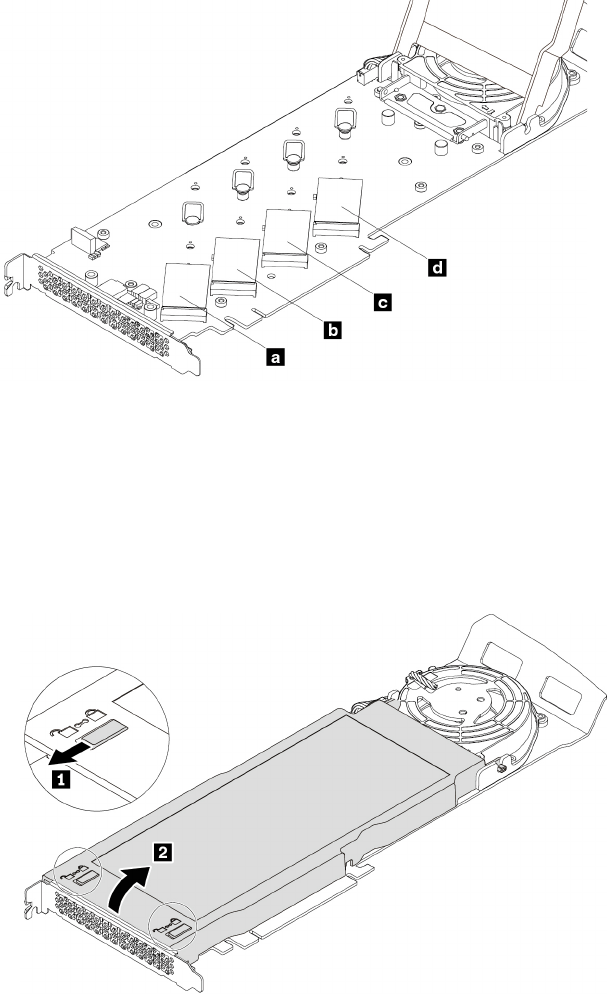 d
c
b
a

1
2