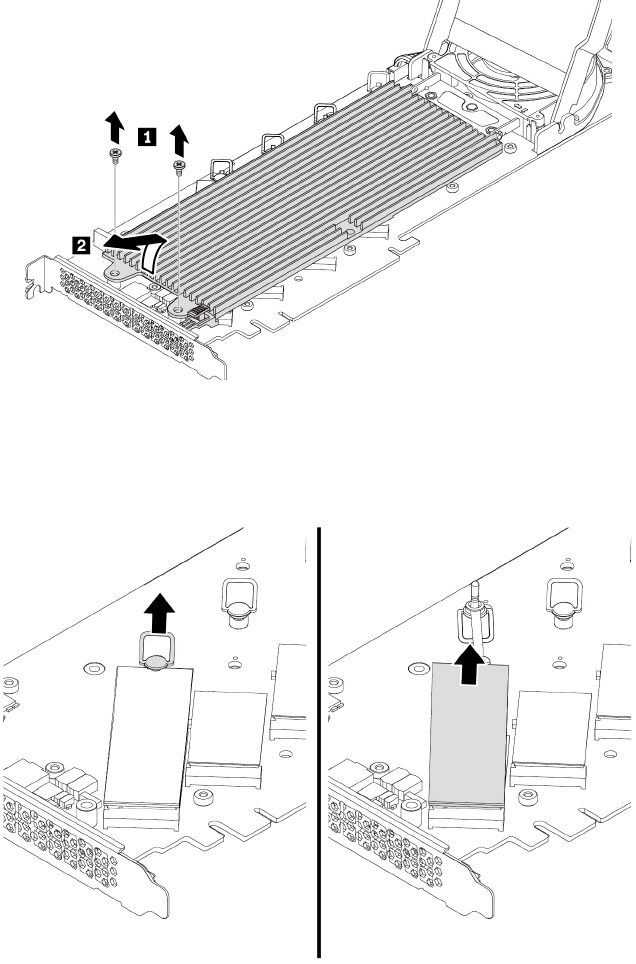 1

2