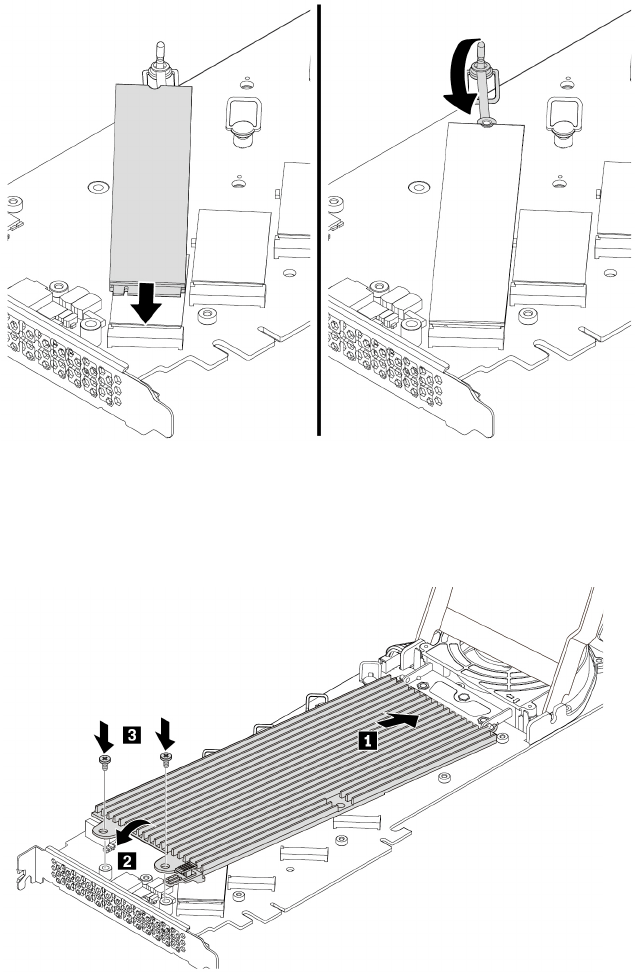 3
1
2