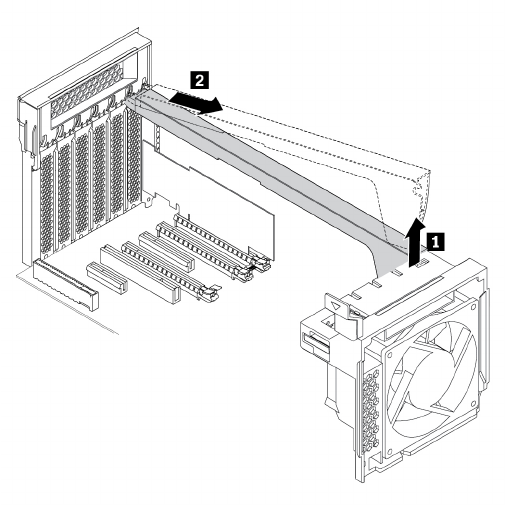 2
1