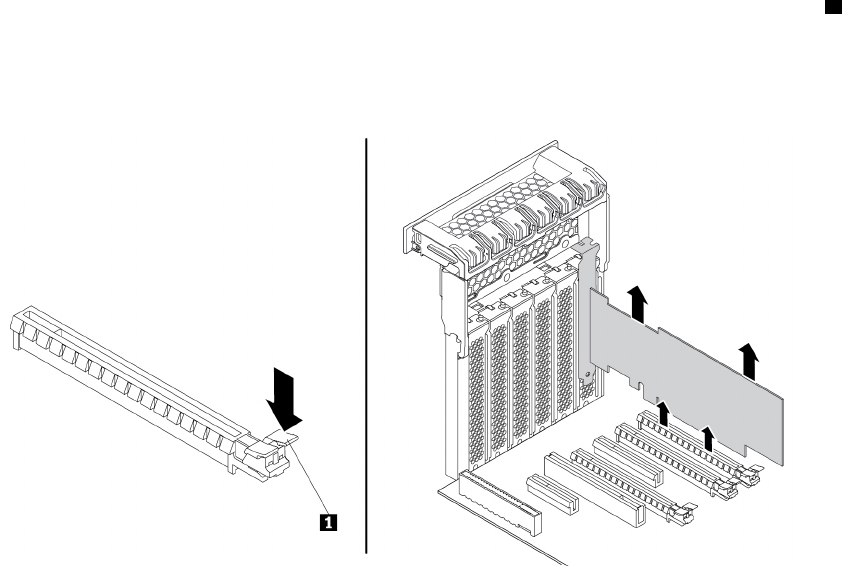 1