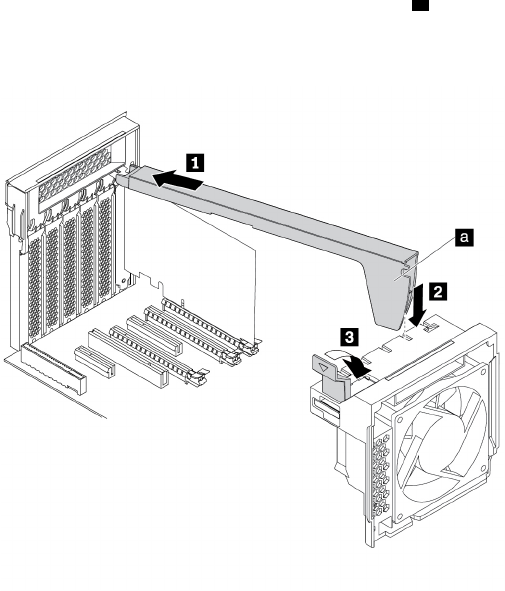 1

a

2

3