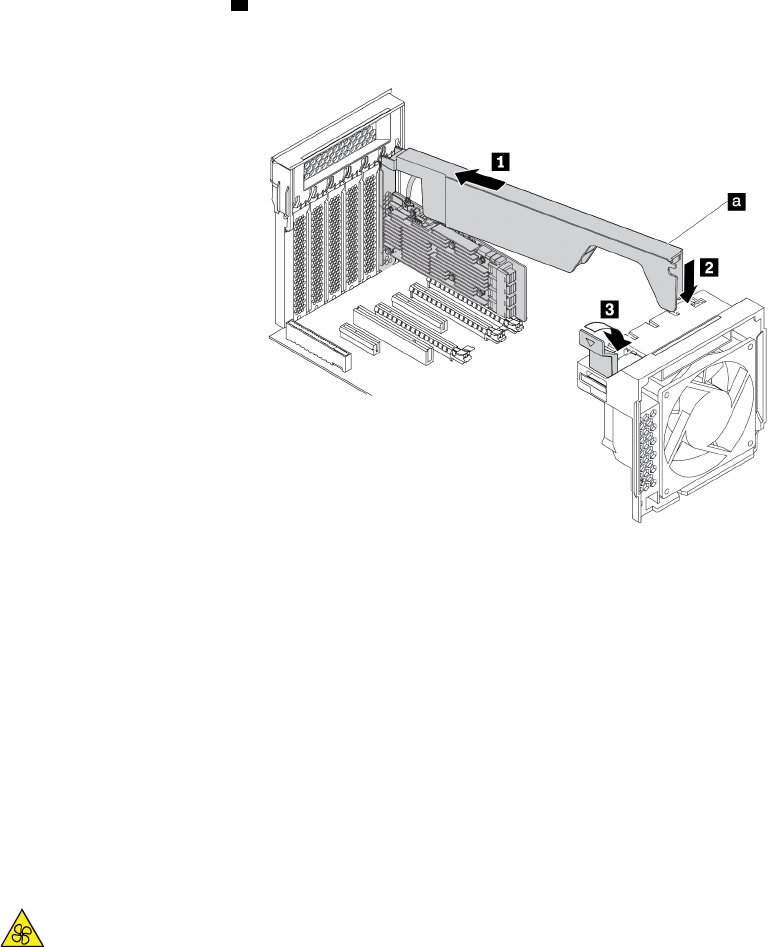 1
a
2
3