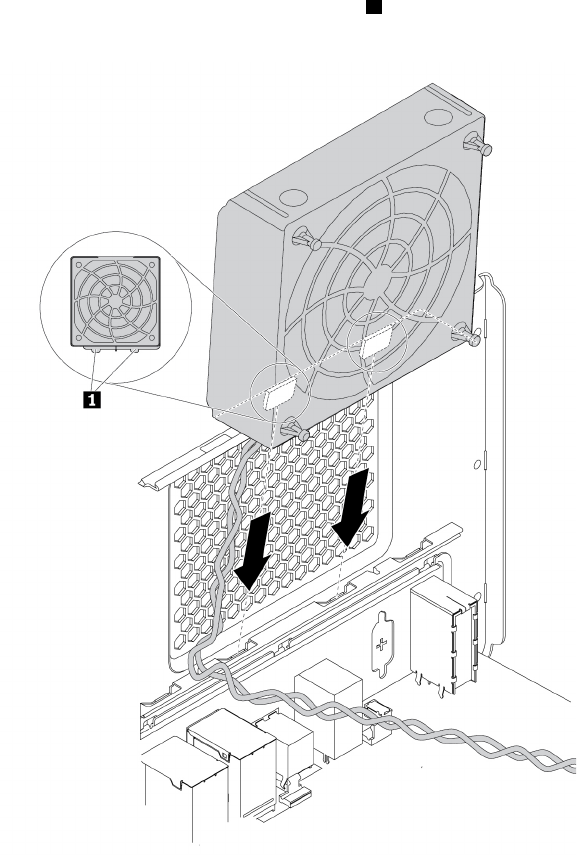 1