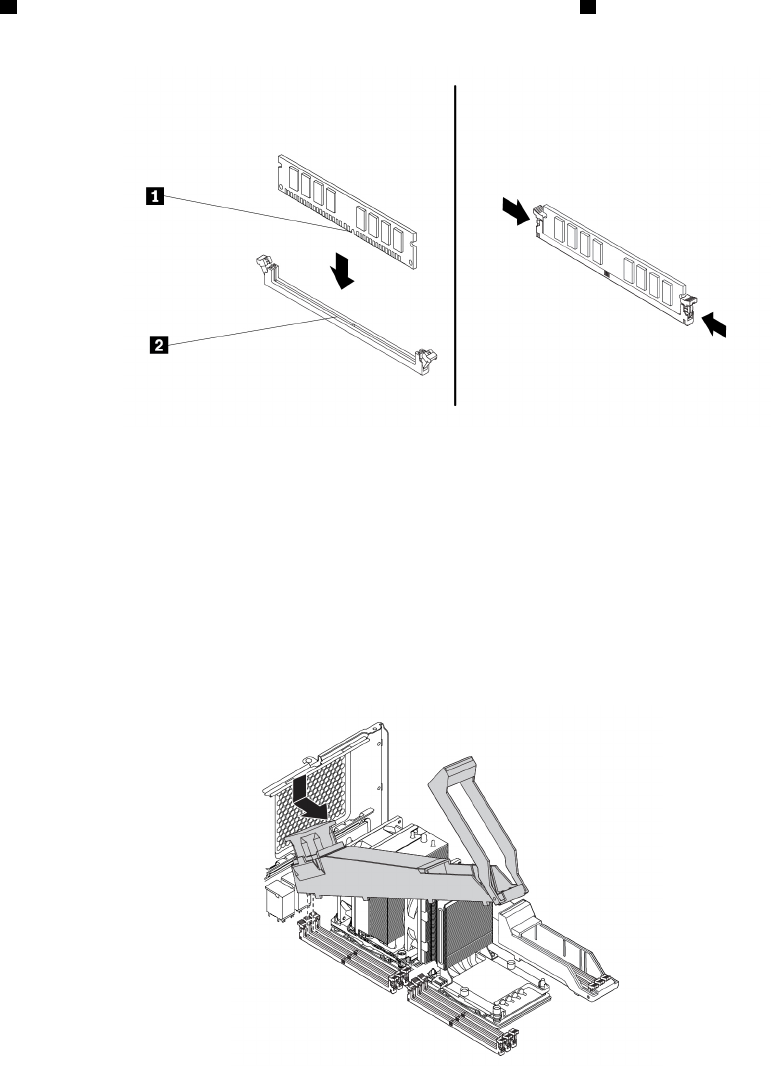 1
2