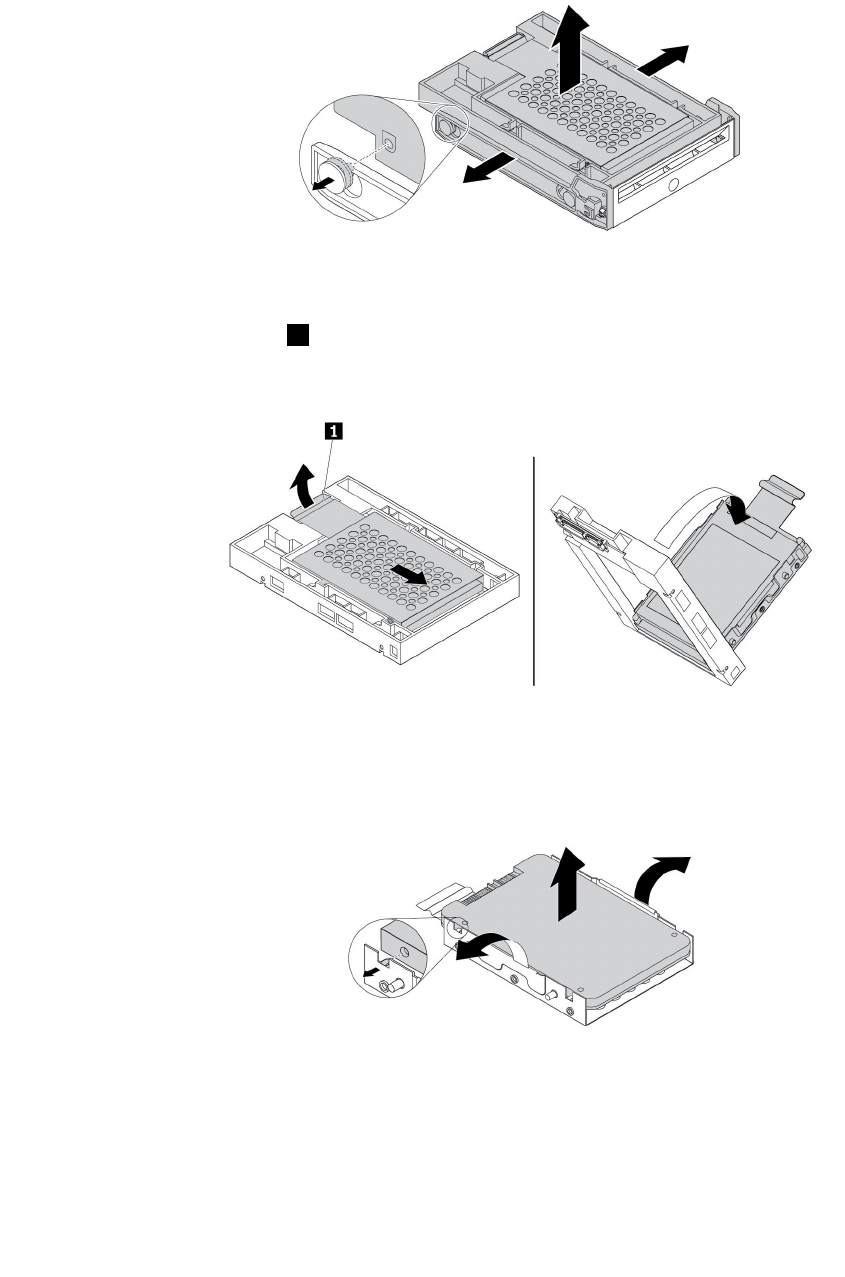 1