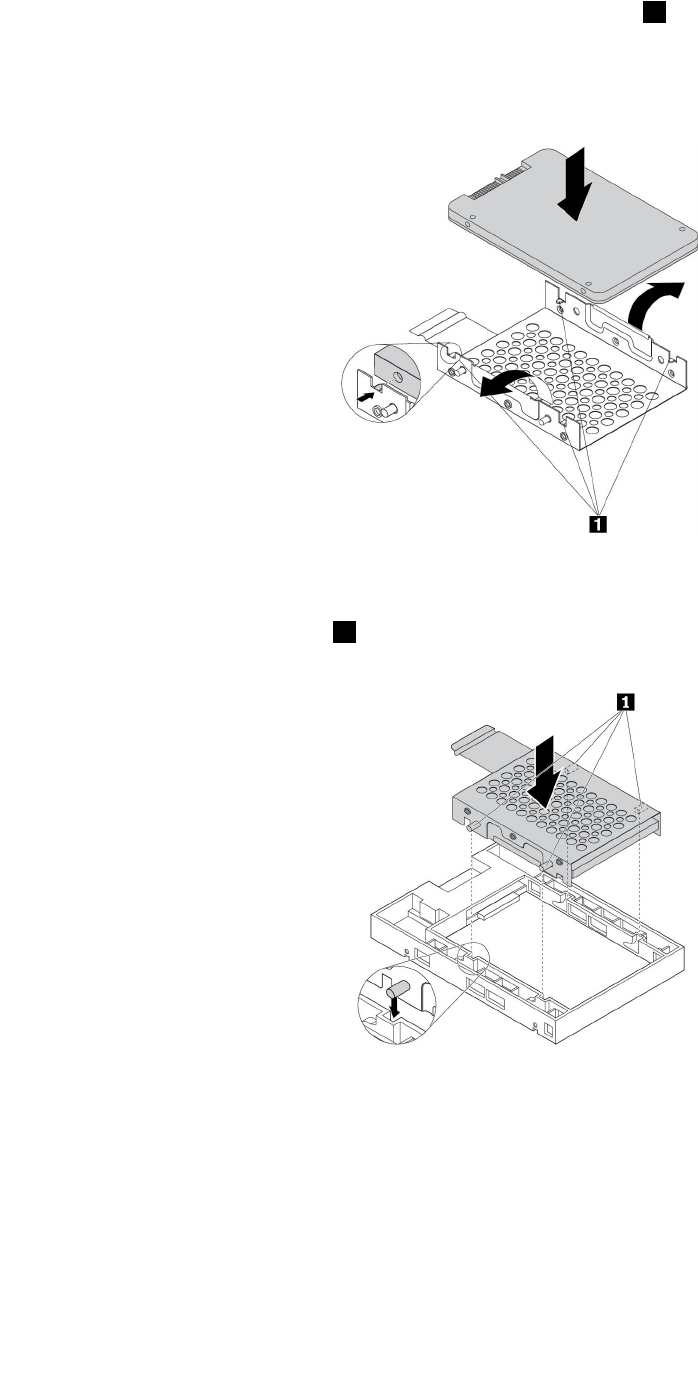 1

1