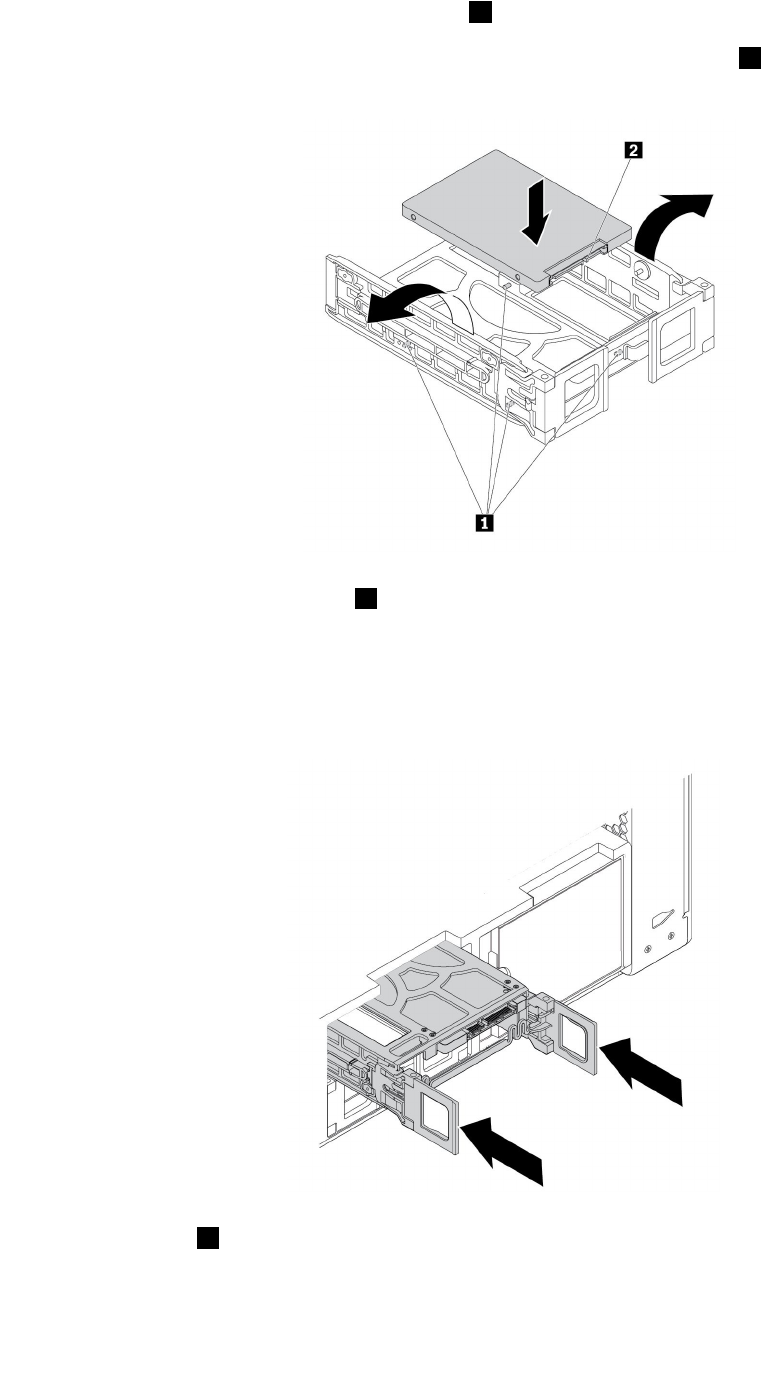 2

1