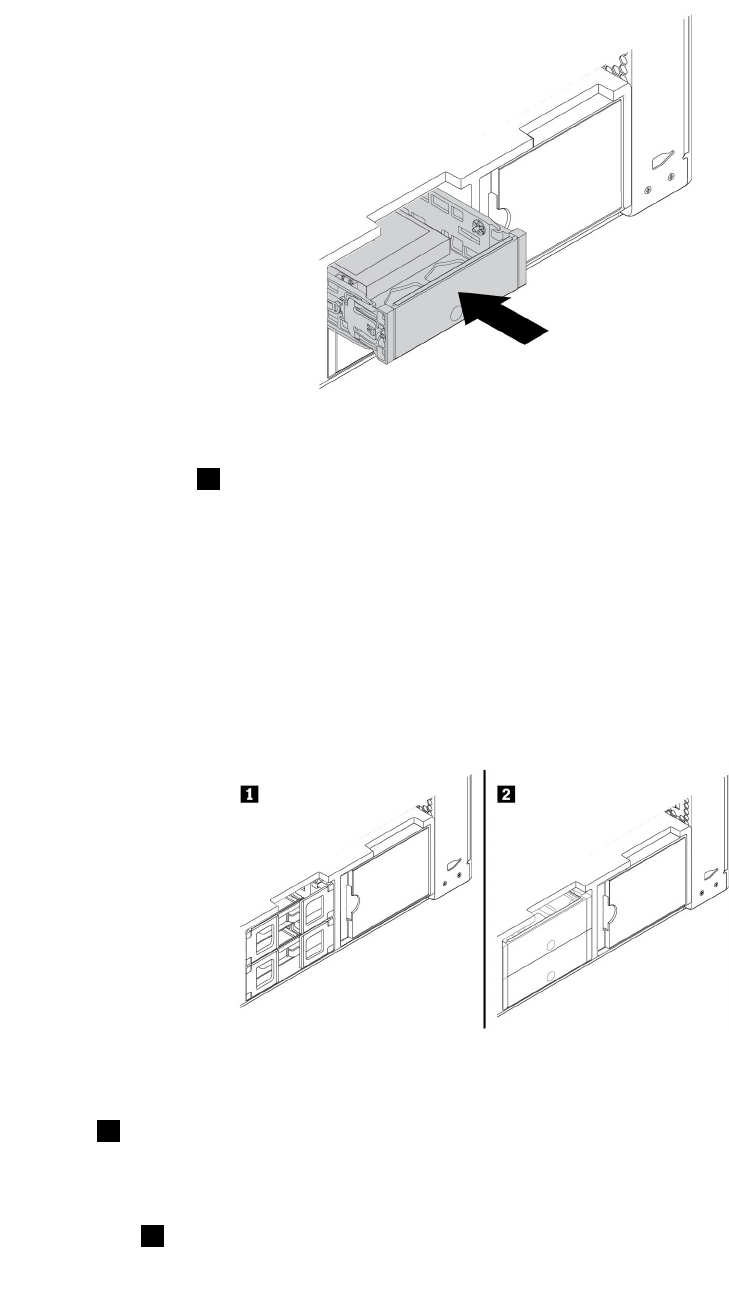 1

2