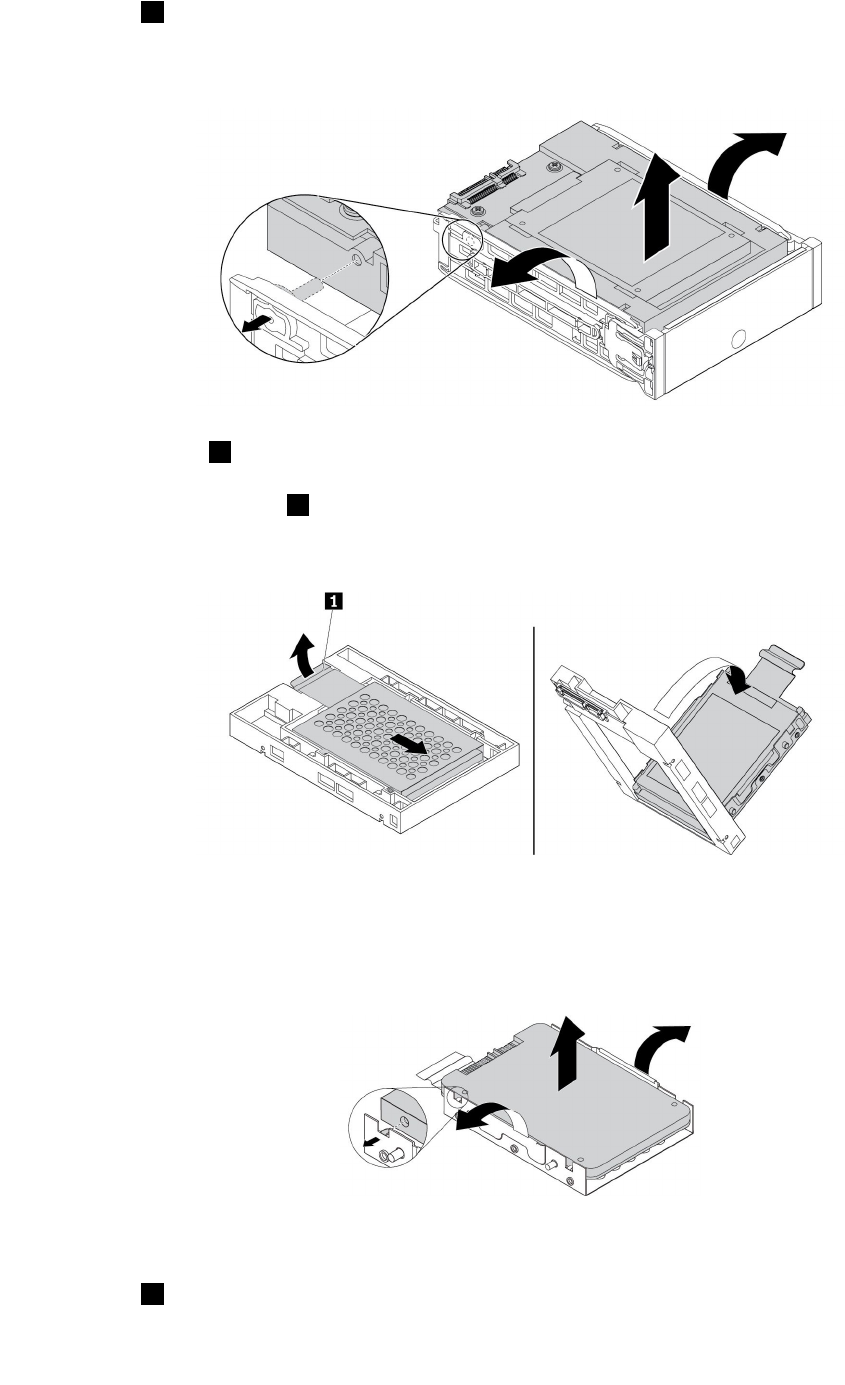 1