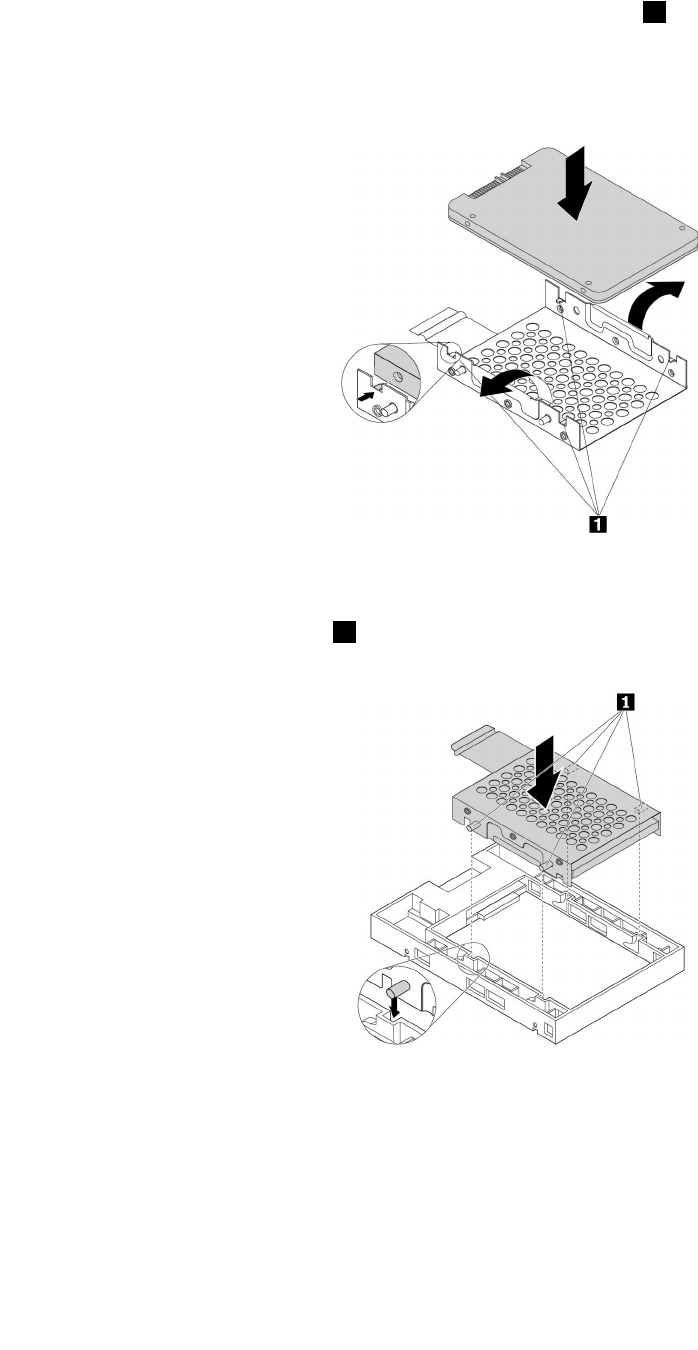 1

1