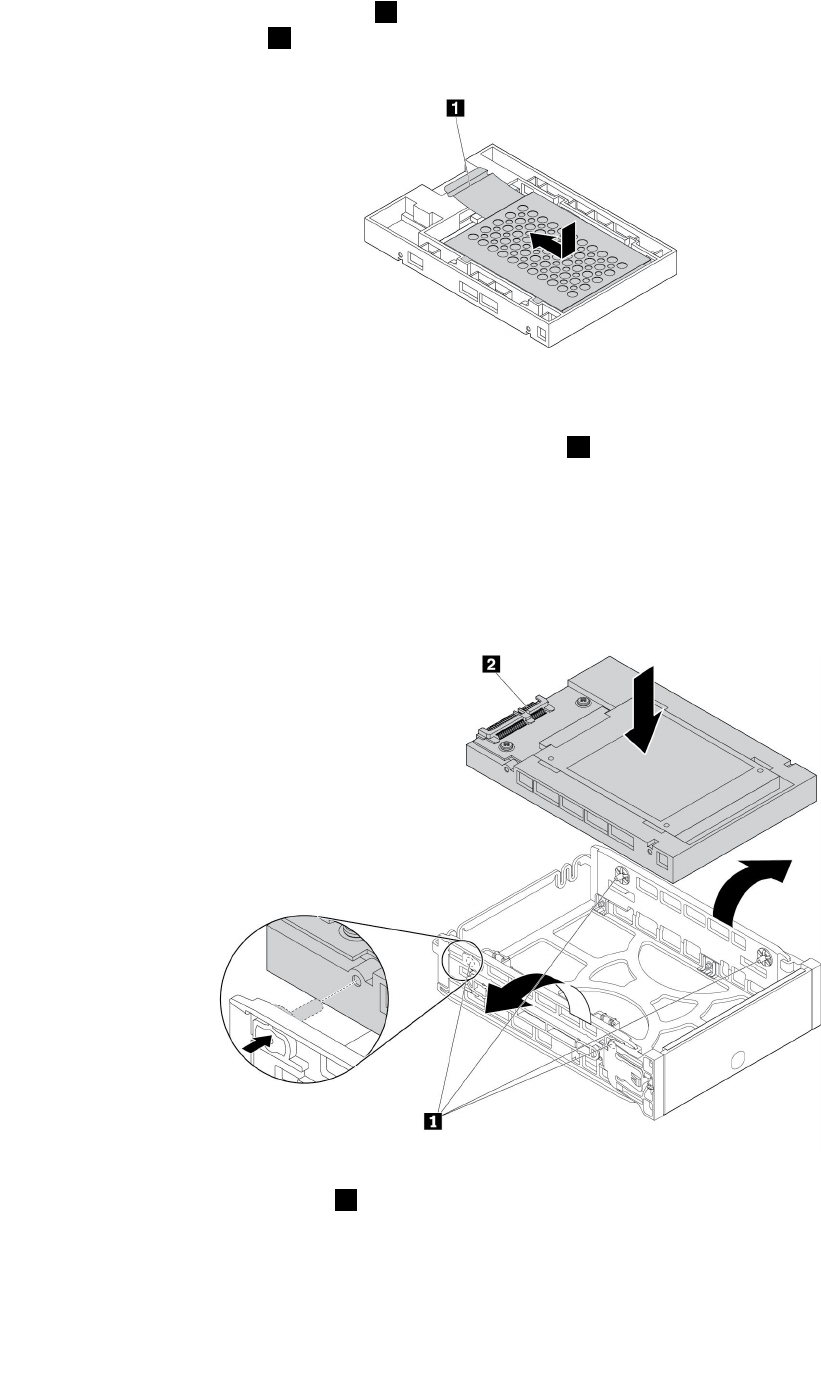 1

2

1