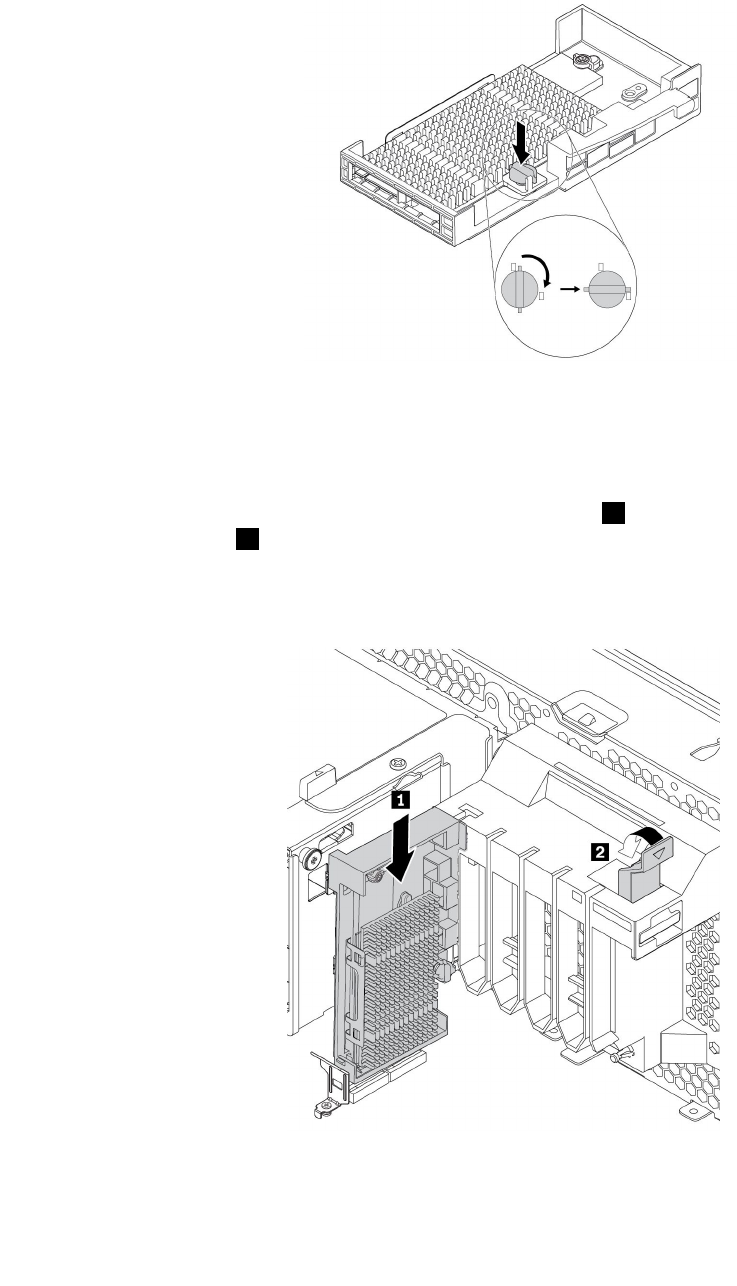 1

2