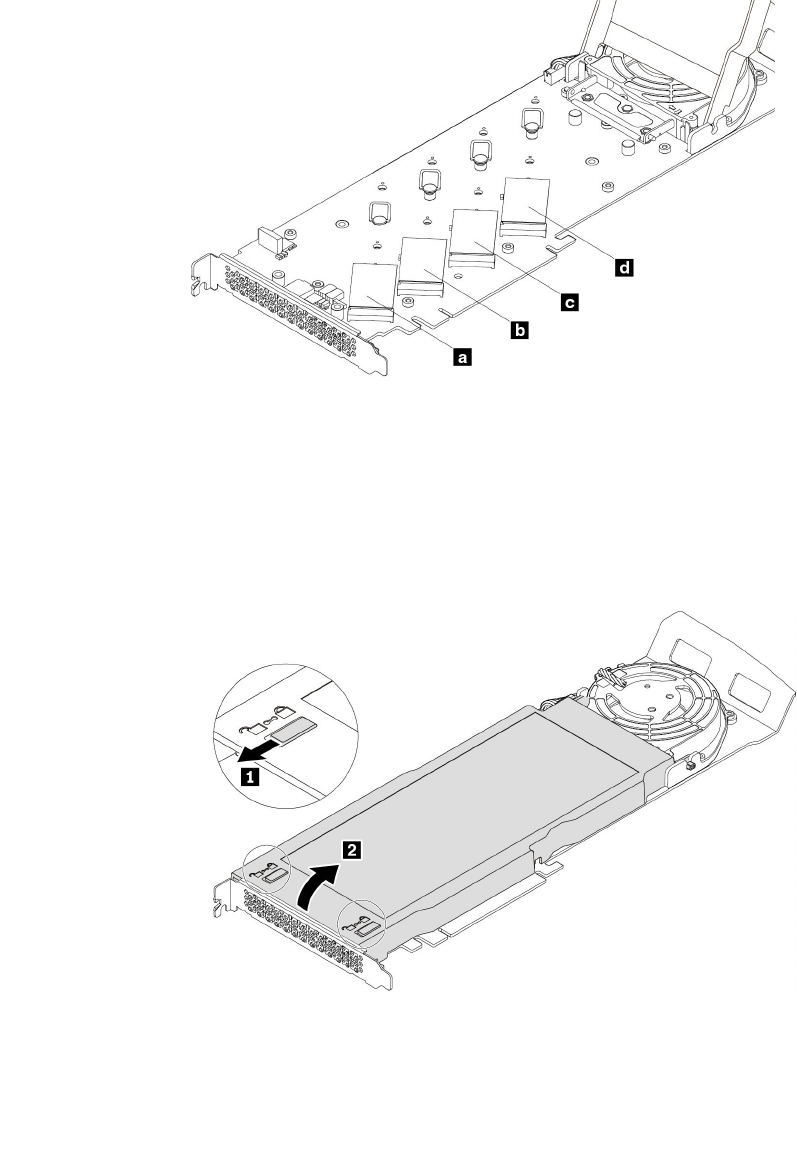 d
c
b
a

1
2