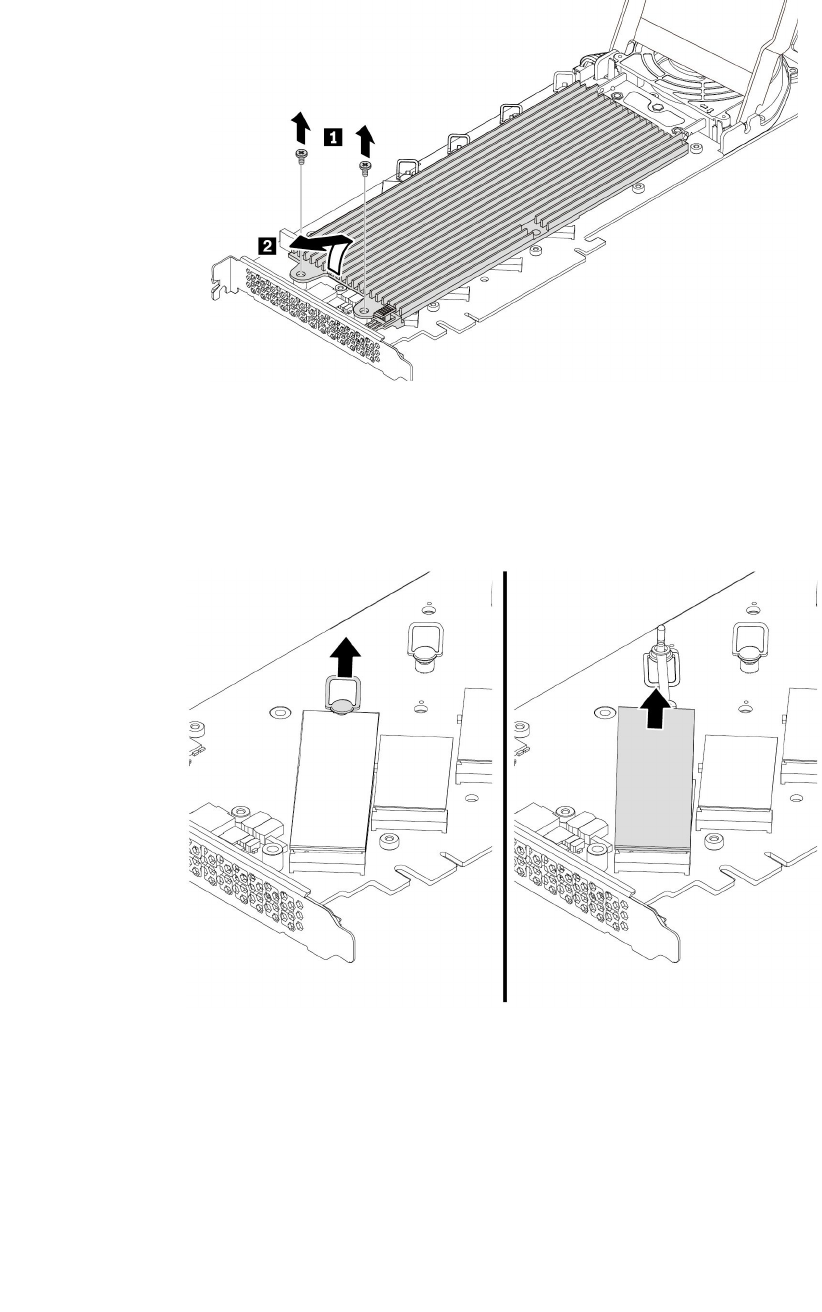 1

2