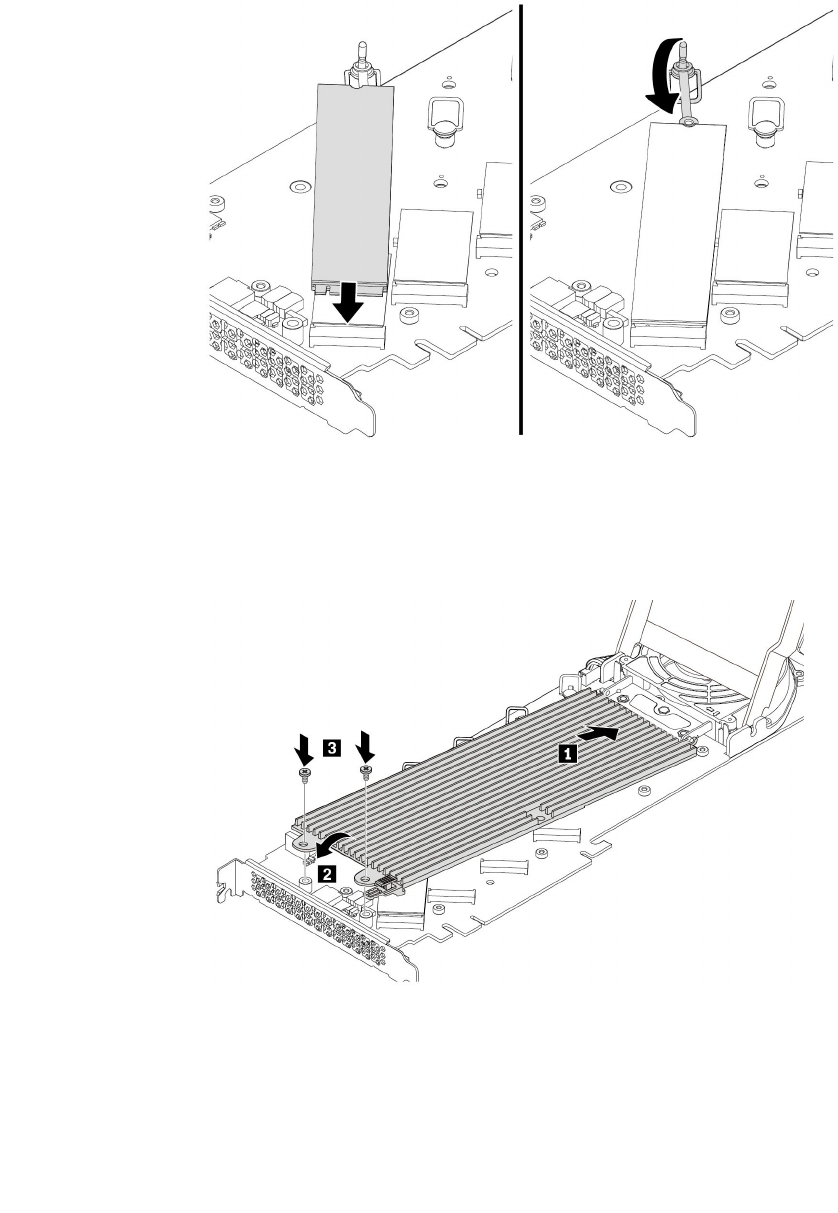 3

1

2