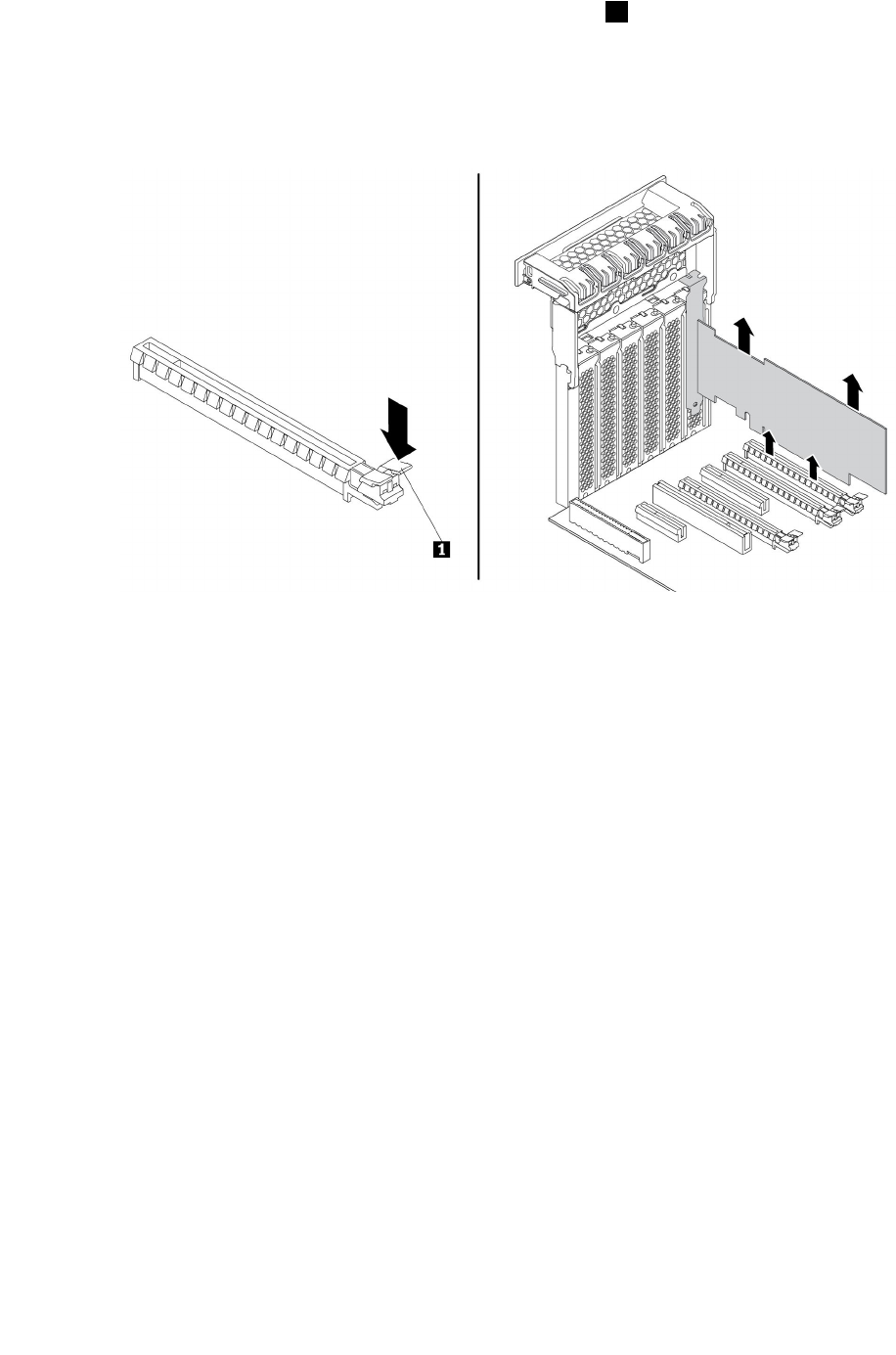 1