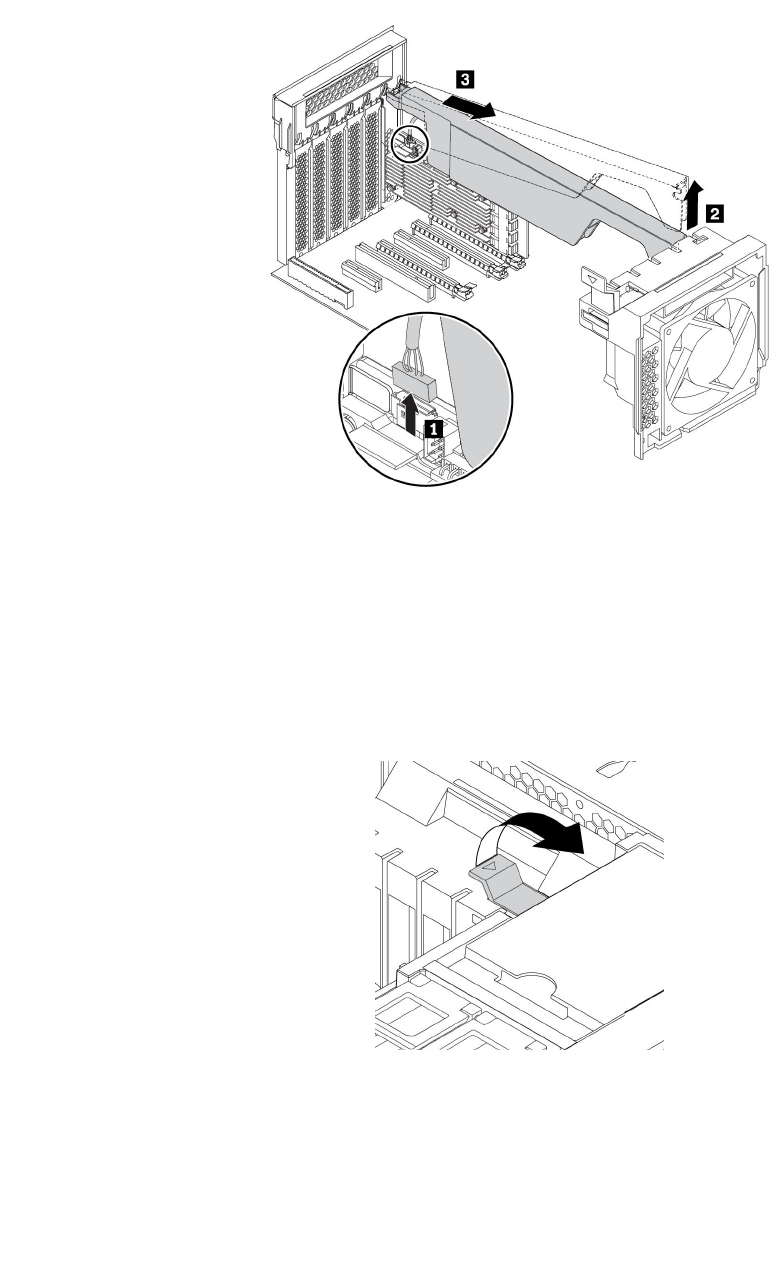 3

2

1