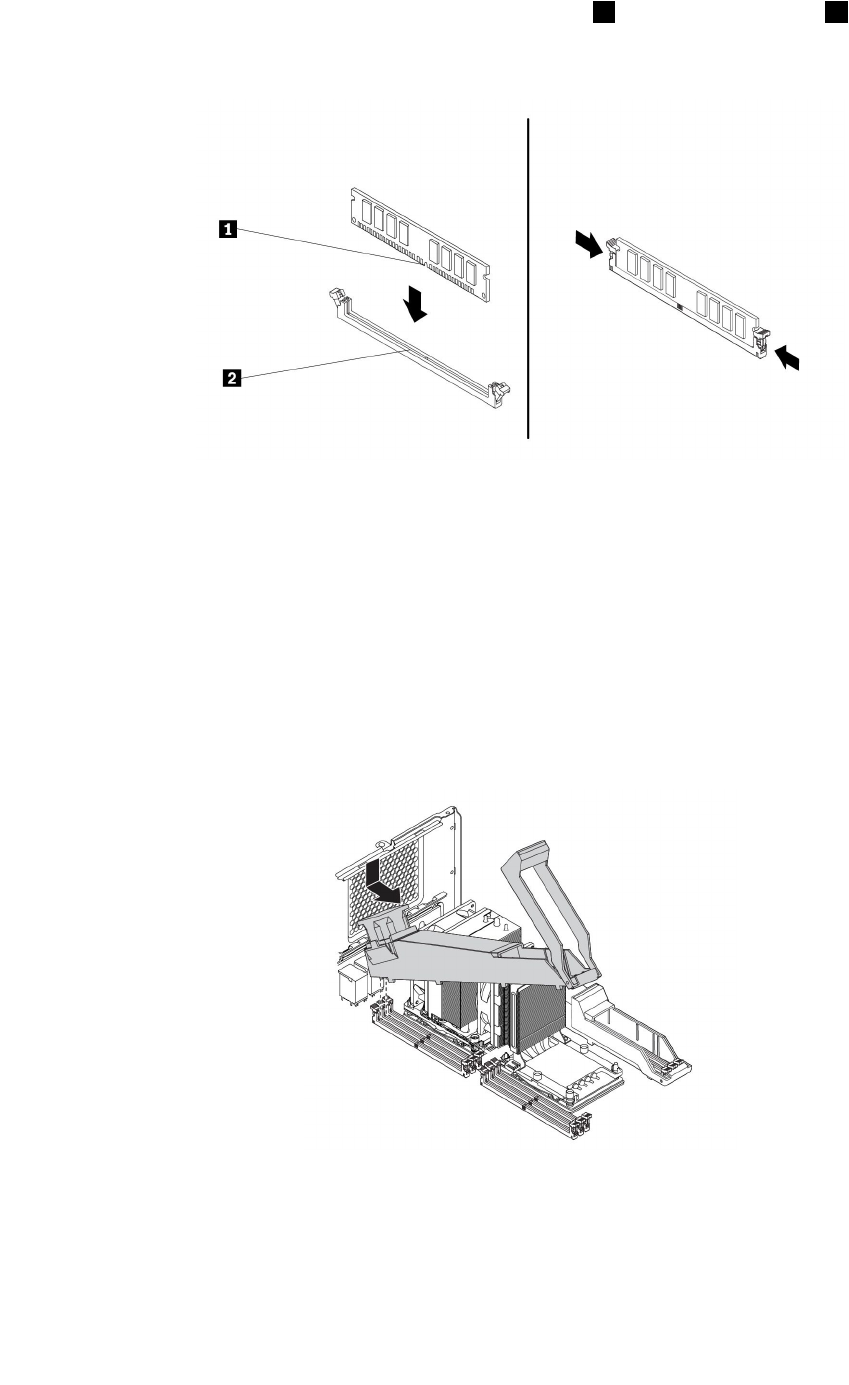 1

2