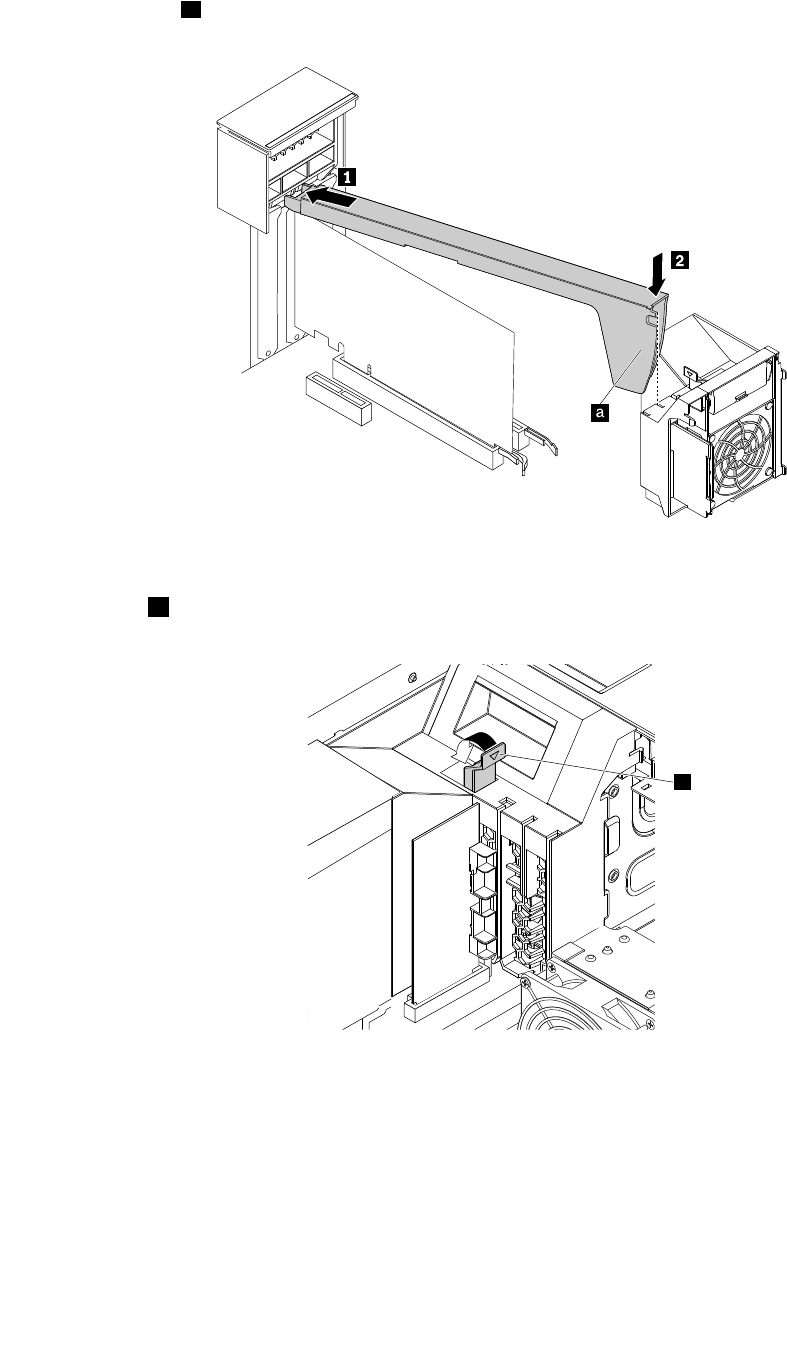 1

2

a