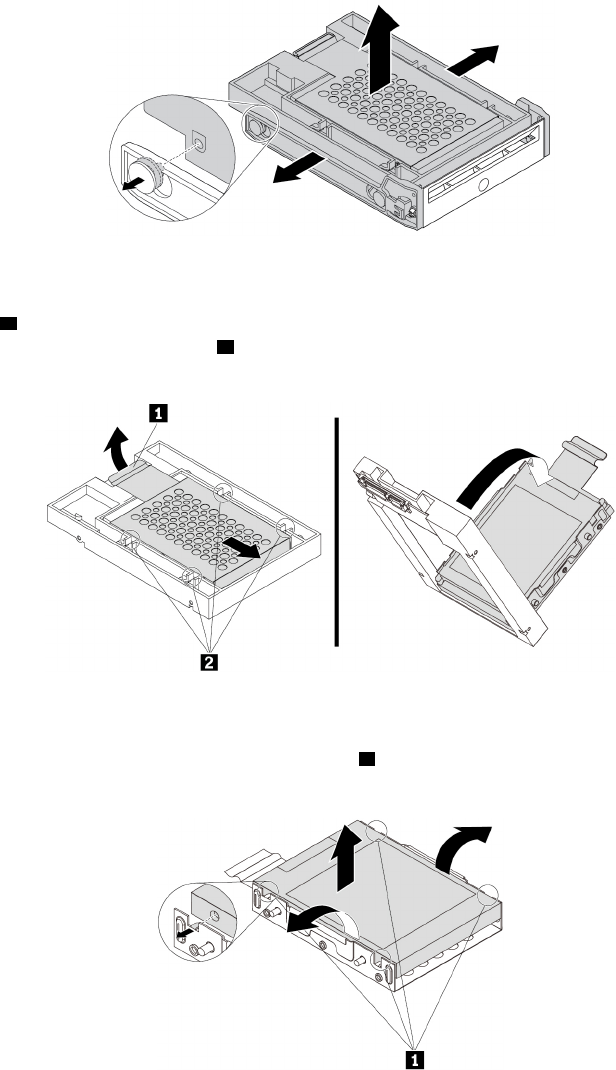 1

2

1