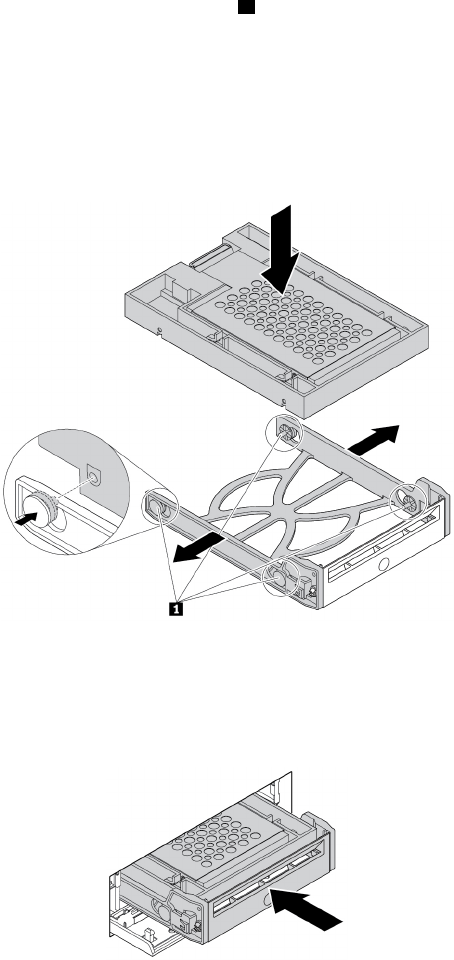 1