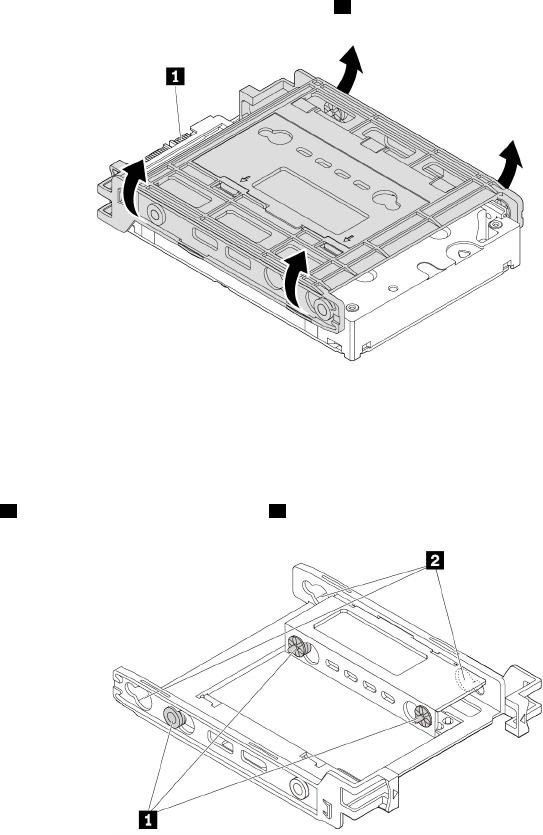 1

2

1